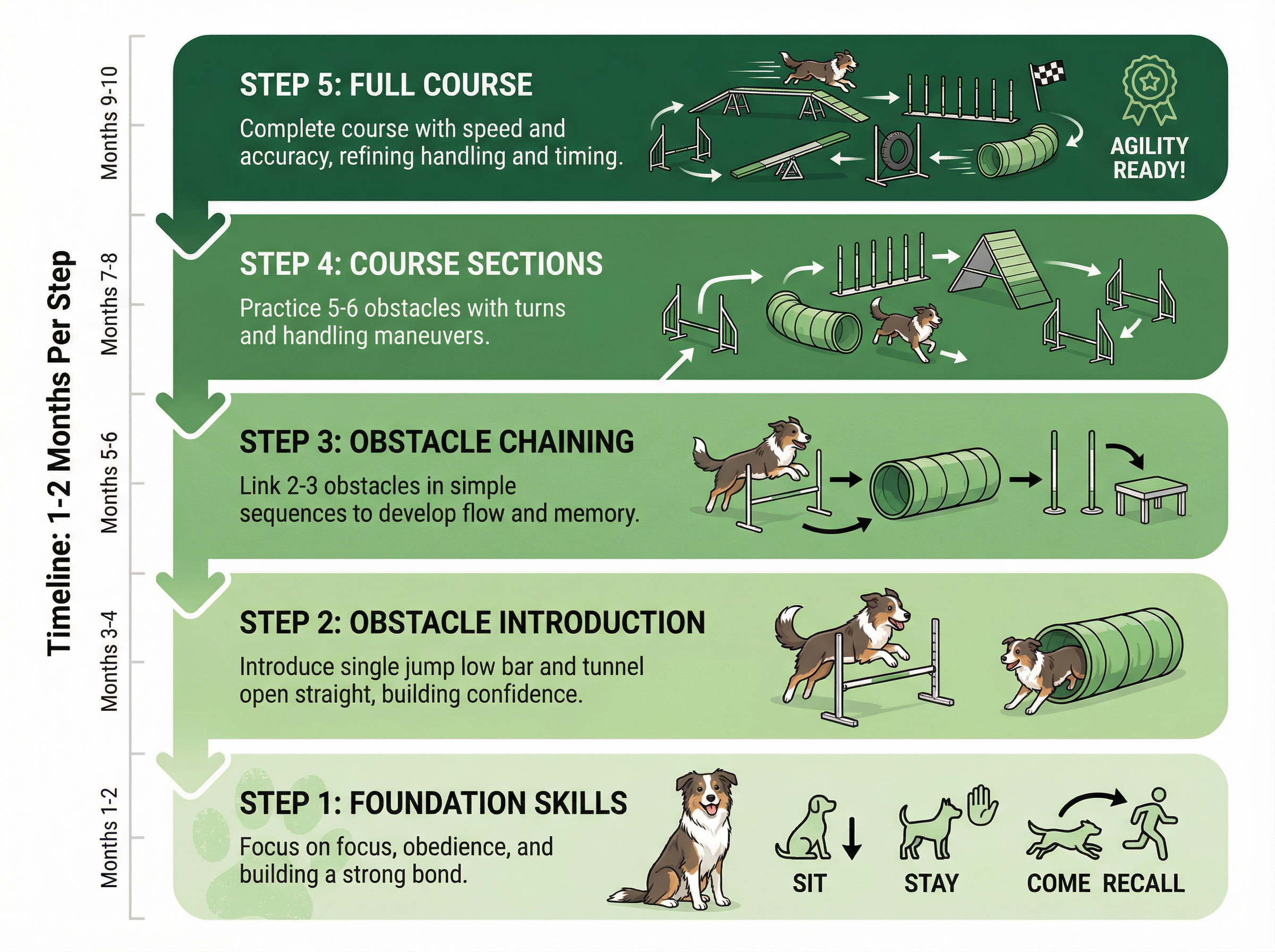 Timeline: 1-2 Months Per Step

Months 9-10

STEP 5: FULL COURSE

Complete course with speed and accuracy, refining handling and timing.

AGILITY READY!

Months 7-8

STEP 4: COURSE SECTIONS

Practice 5-6 obstacles with turns and handling maneuvers.

Months 5-6

STEP 3: OBSTACLE CHAINING

Link 2-3 obstacles in simple sequences to develop flow and memory.

Months 3-4

STEP 2: OBSTACLE INTRODUCTION

Introduce single jump low bar and tunnel open straight, building confidence.

Months 1-2

STEP 1: FOUNDATION SKILLS

Focus on focus, obedience, and building a strong bond.

SIT STAY COME RECALL