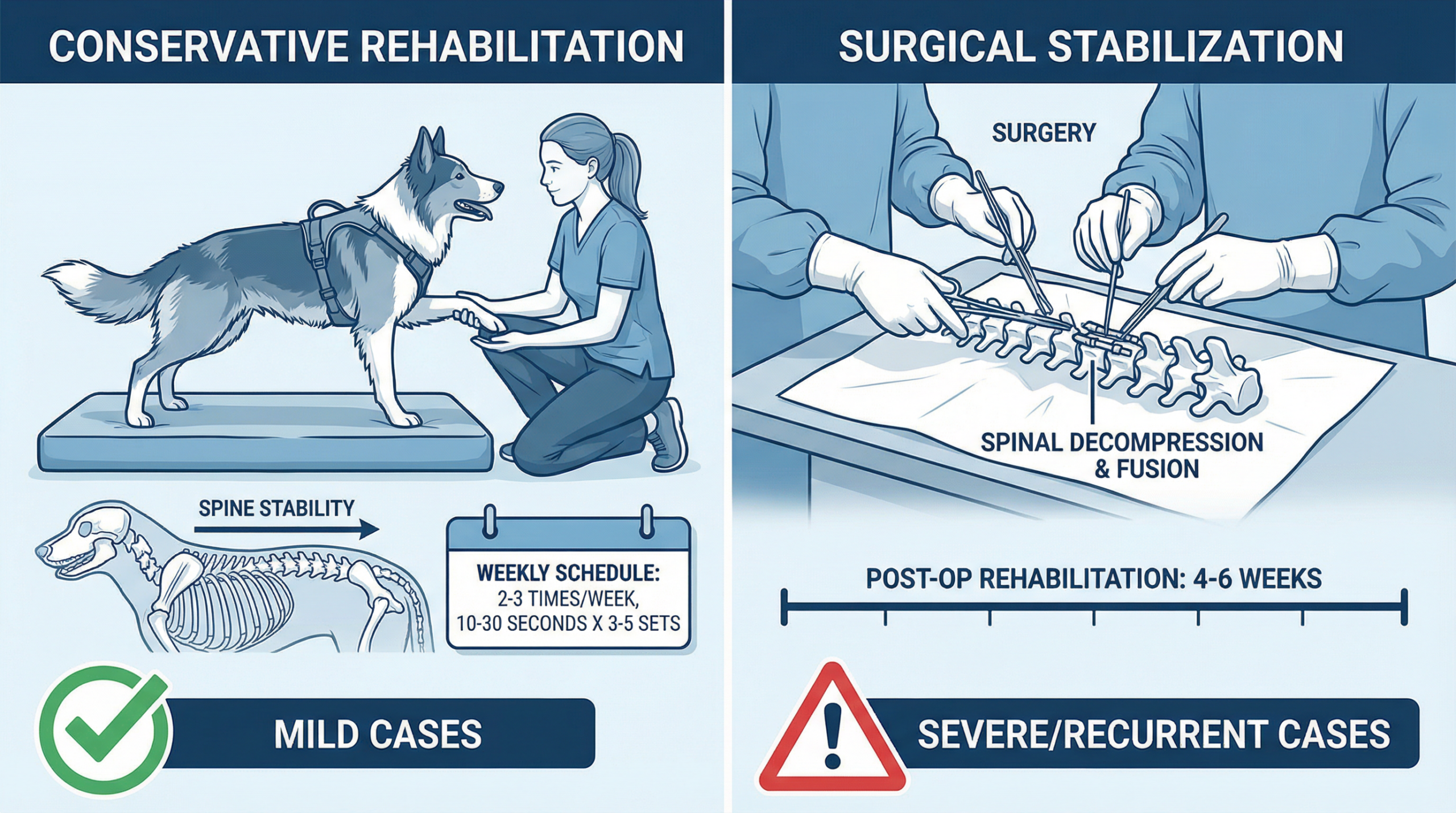 CONSERVATIVE REHABILITATION

SPINE STABILITY

WEEKLY SCHEDULE:
2-3 TIMES/WEEK,
10-30 SECONDS X 3-5 SETS

MILD CASES

SURGICAL STABILIZATION

SURGERY

SPINAL DECOMPRESSION & FUSION

POST-OP REHABILITATION: 4-6 WEEKS

SEVERE/RECURRENT CASES