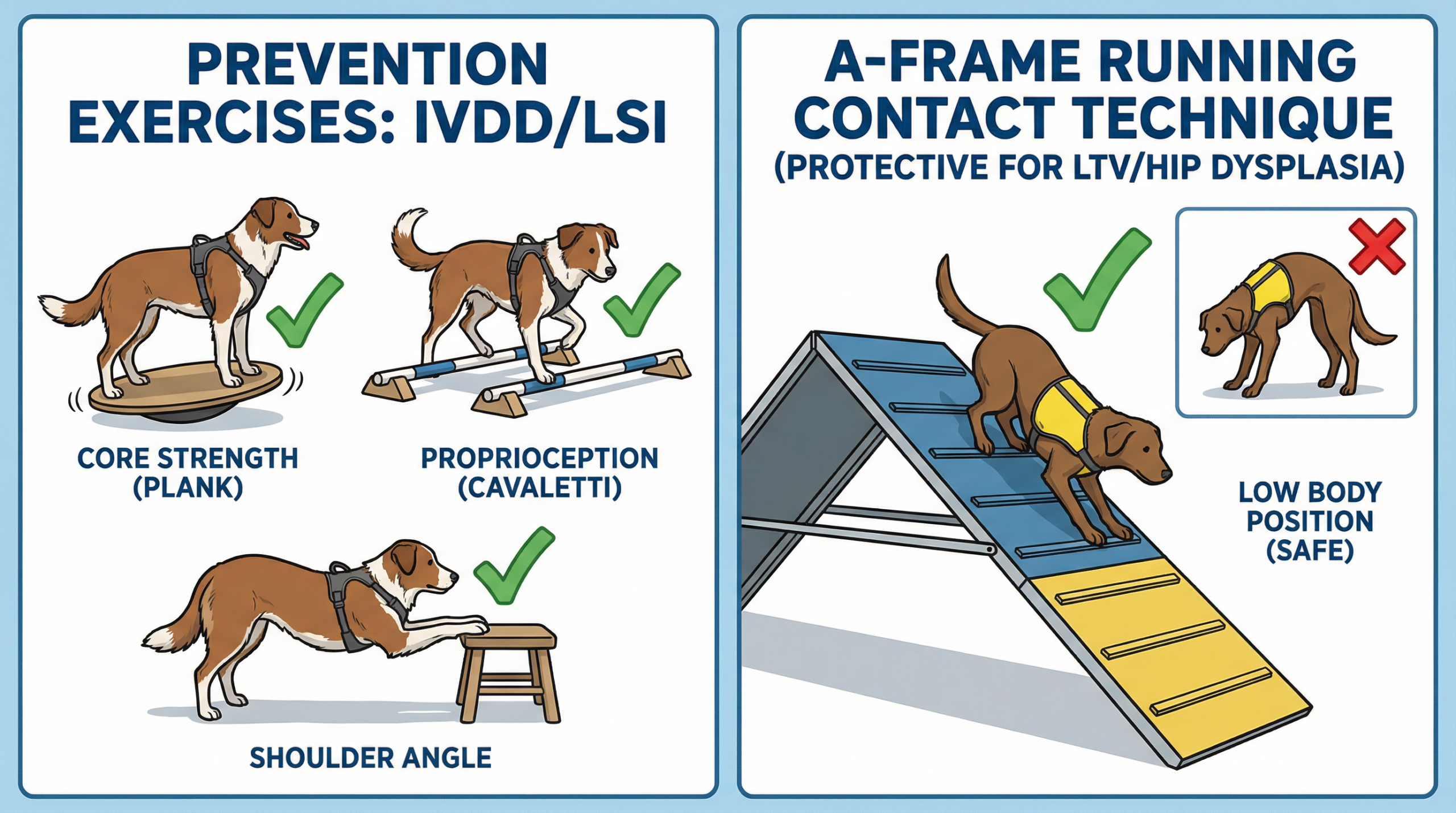 PREVENTION EXERCISES: IVDD/LSI

CORE STRENGTH (PLANK)

PROPRIOCEPTION (CAVALETTI)

SHOULDER ANGLE

A-FRAME RUNNING CONTACT TECHNIQUE (PROTECTIVE FOR LTV/HIP DYSPLASIA)

LOW BODY POSITION (SAFE)