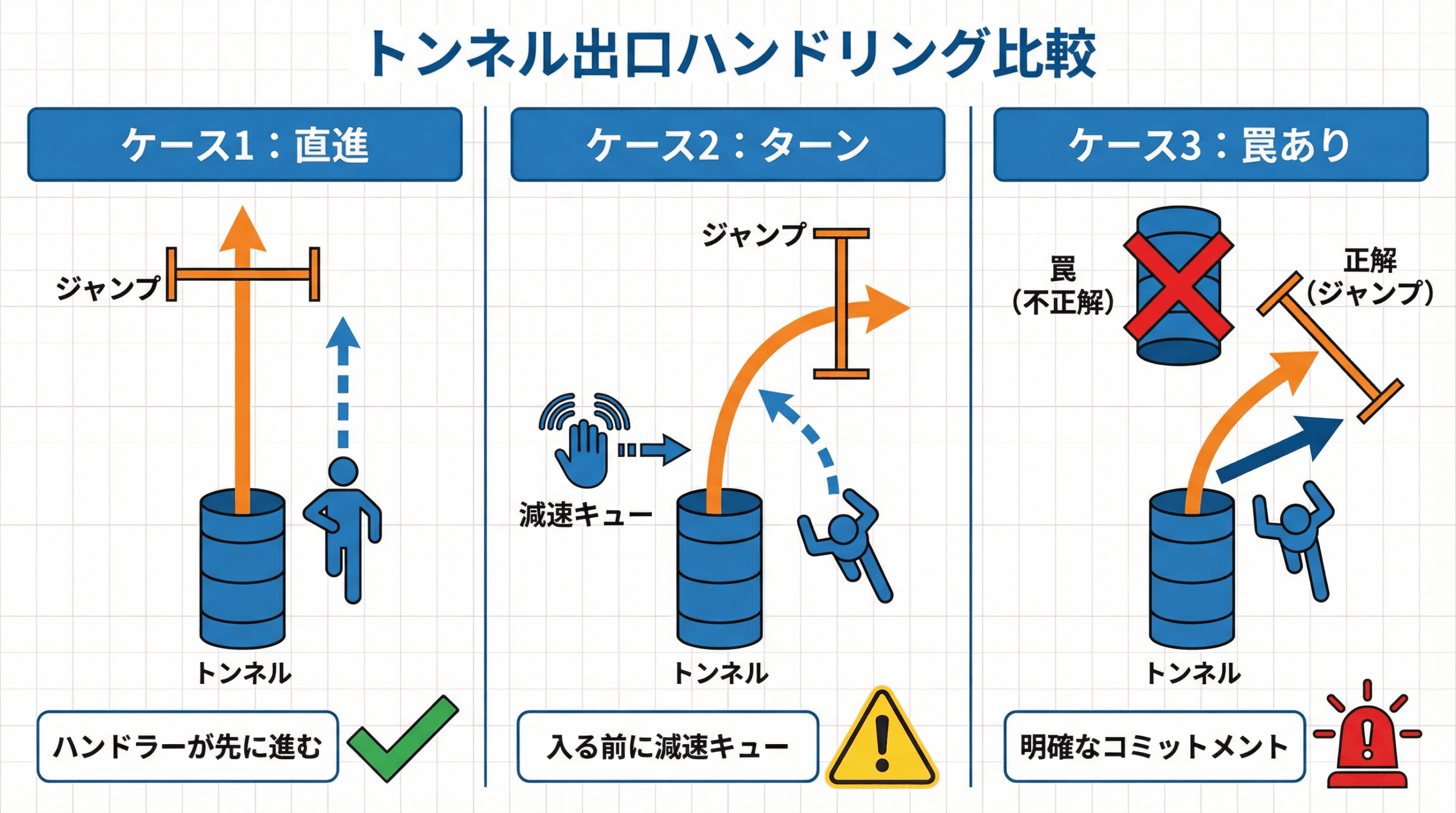 トンネル出口ハンドリング比較

ケース1：直進

ジャンプ

トンネル

ハンドラーが先に進む

ケース2：ターン

ジャンプ

減速キュー

トンネル

入る前に減速キュー

ケース3：罠あり

罠
(不正解)

正解
(ジャンプ)

トンネル

明確なコミットメント