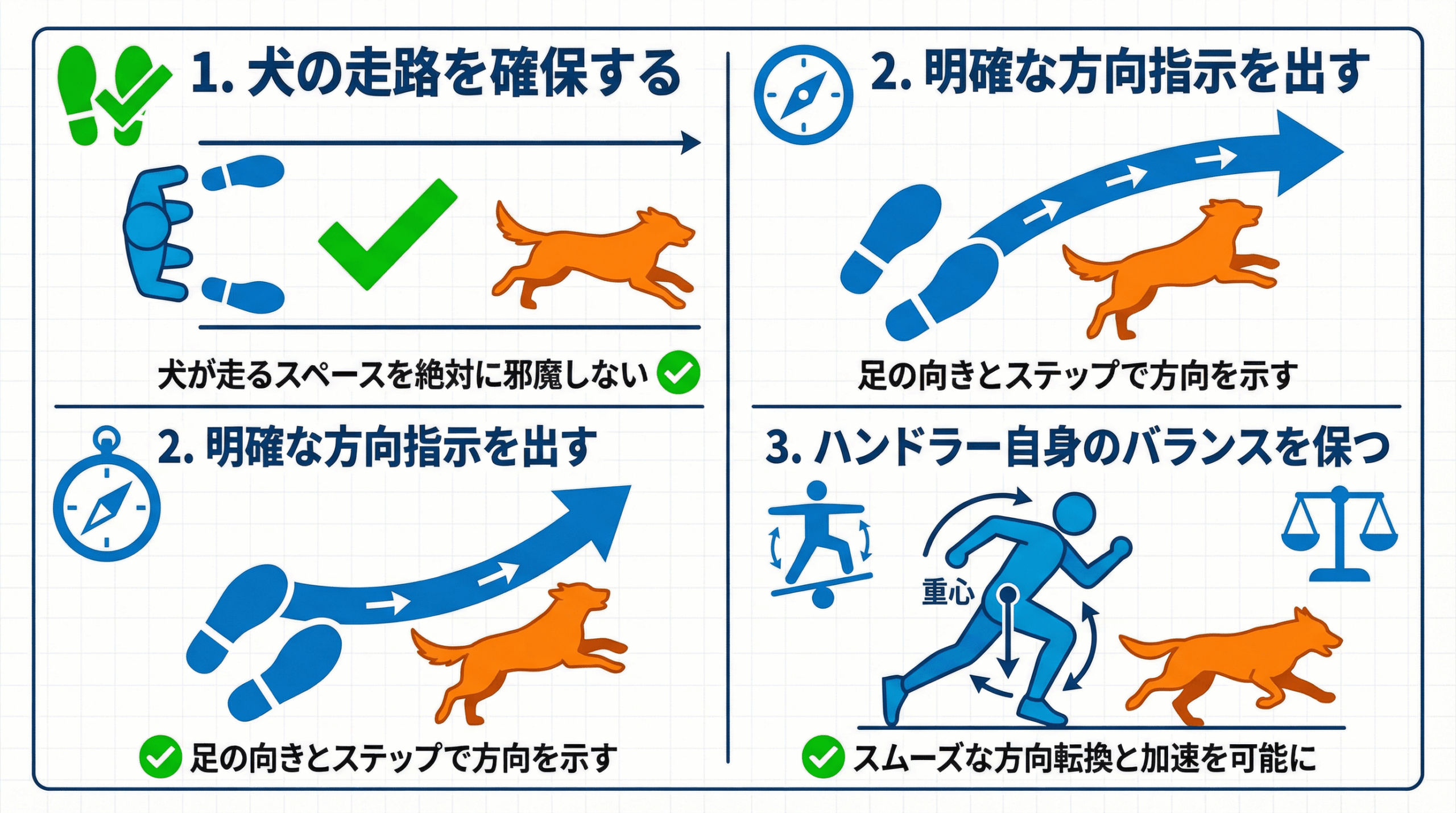 1. 犬の走路を確保する

犬が走るスペースを絶対に邪魔しない

2. 明確な方向指示を出す

足の向きとステップで方向を示す

2. 明確な方向指示を出す

足の向きとステップで方向を示す

3. ハンドラー自身のバランスを保つ

重心

スムーズな方向転換と加速を可能に