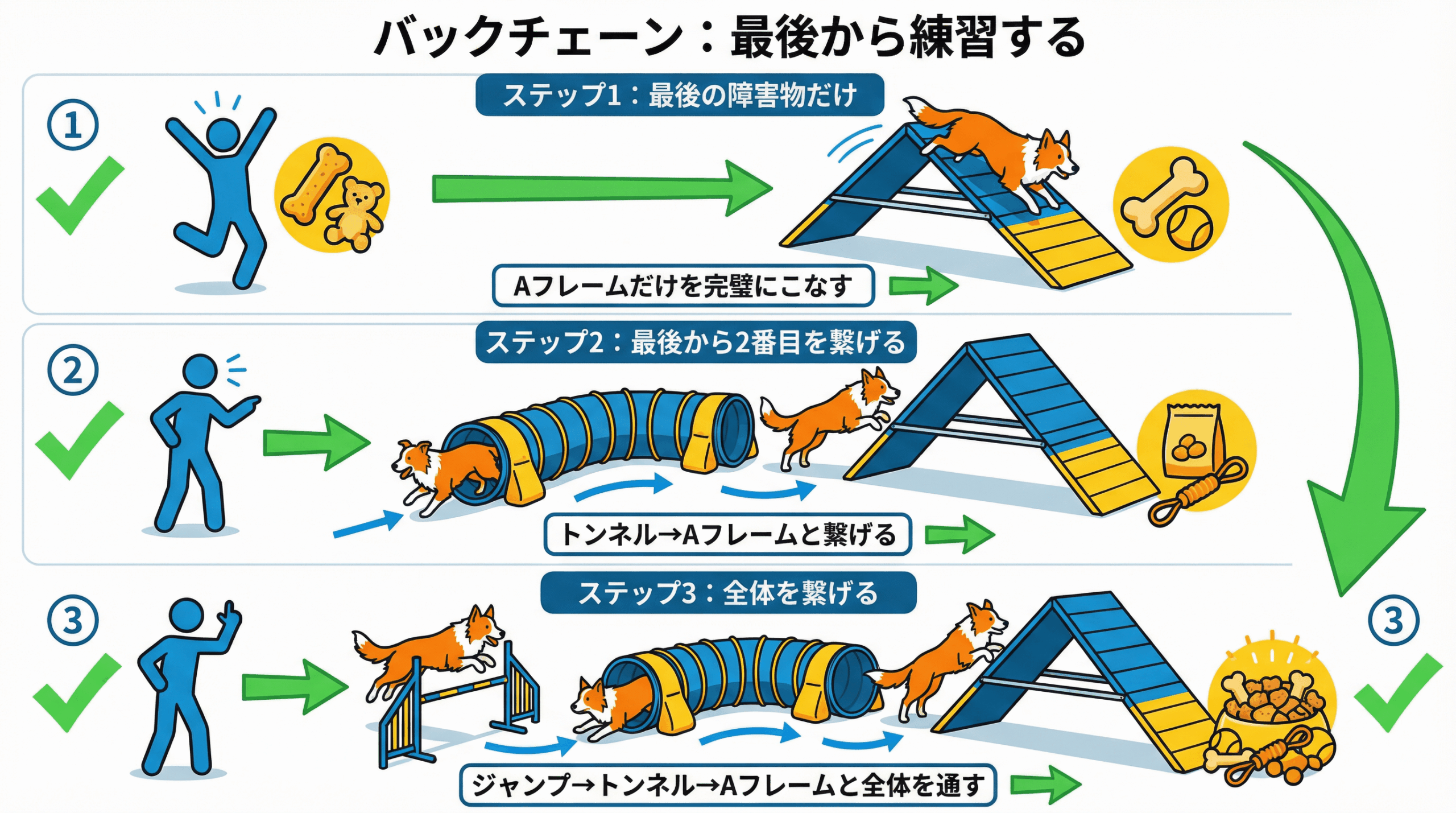 バックチェーン：最後から練習する

①

ステップ1：最後の障害物だけ

Aフレームだけを完璧にこなす

②

ステップ2：最後から2番目を繋げる

トンネル→Aフレームと繋げる

③

ステップ3：全体を繋げる

ジャンプ→トンネル→Aフレームと全体を通す

③