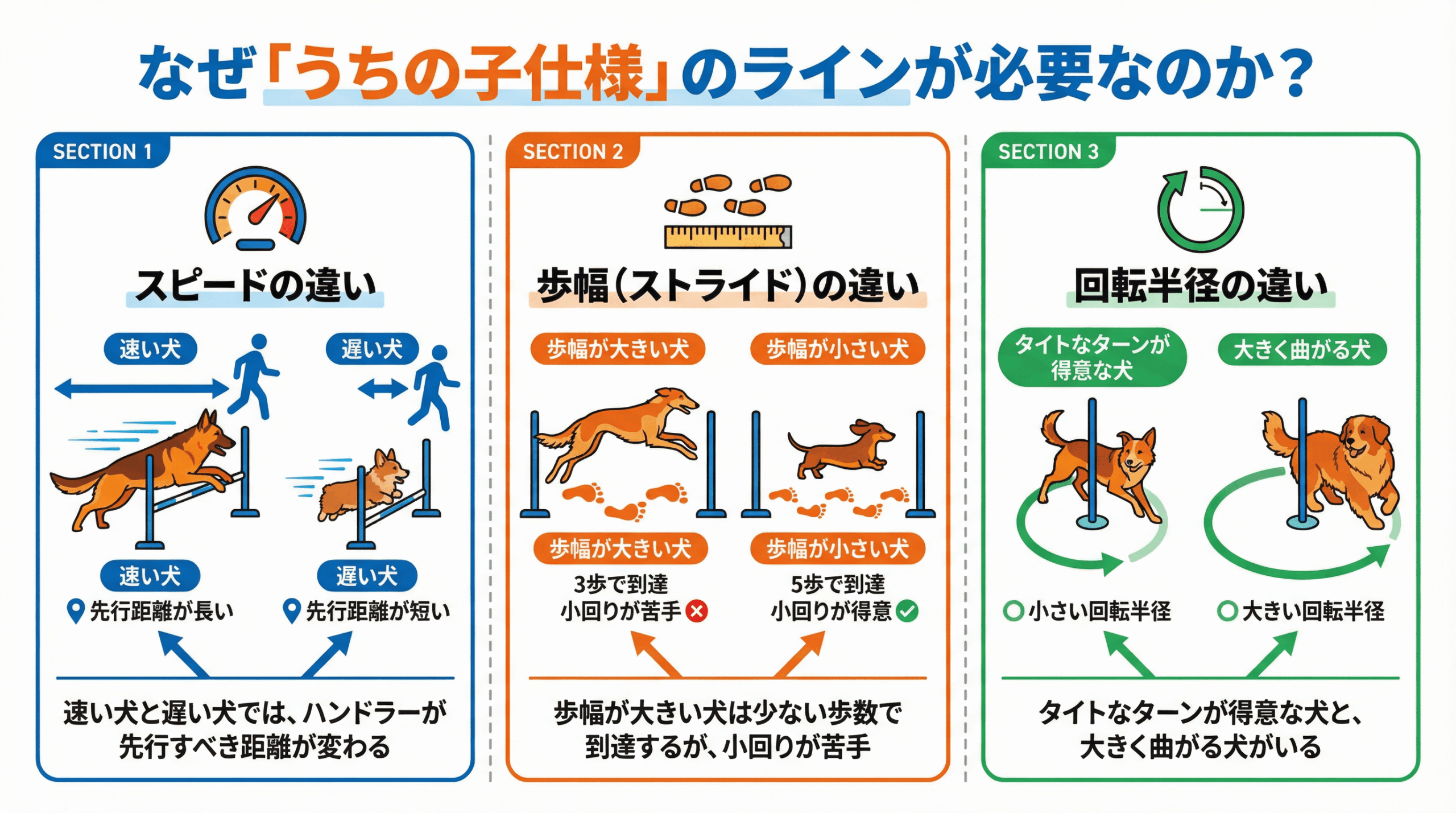 なぜ「うちの子仕様」のラインが必要なのか？

SECTION 1

スピードの違い

速い犬

遅い犬

速い犬
先行距離が長い

遅い犬
先行距離が短い

速い犬と遅い犬では、ハンドラーが先行すべき距離が変わる

SECTION 2

歩幅（ストライド）の違い

歩幅が大きい犬

歩幅が小さい犬

歩幅が大きい犬
3歩で到達
小回りが苦手

歩幅が小さい犬
5歩で到達
小回りが得意

歩幅が大きい犬は少ない歩数で到達するが、小回りが苦手

SECTION 3

回転半径の違い

タイトなターンが得意な犬

大きく曲がる犬

小さい回転半径

大きい回転半径

タイトなターンが得意な犬と、大きく曲がる犬がいる