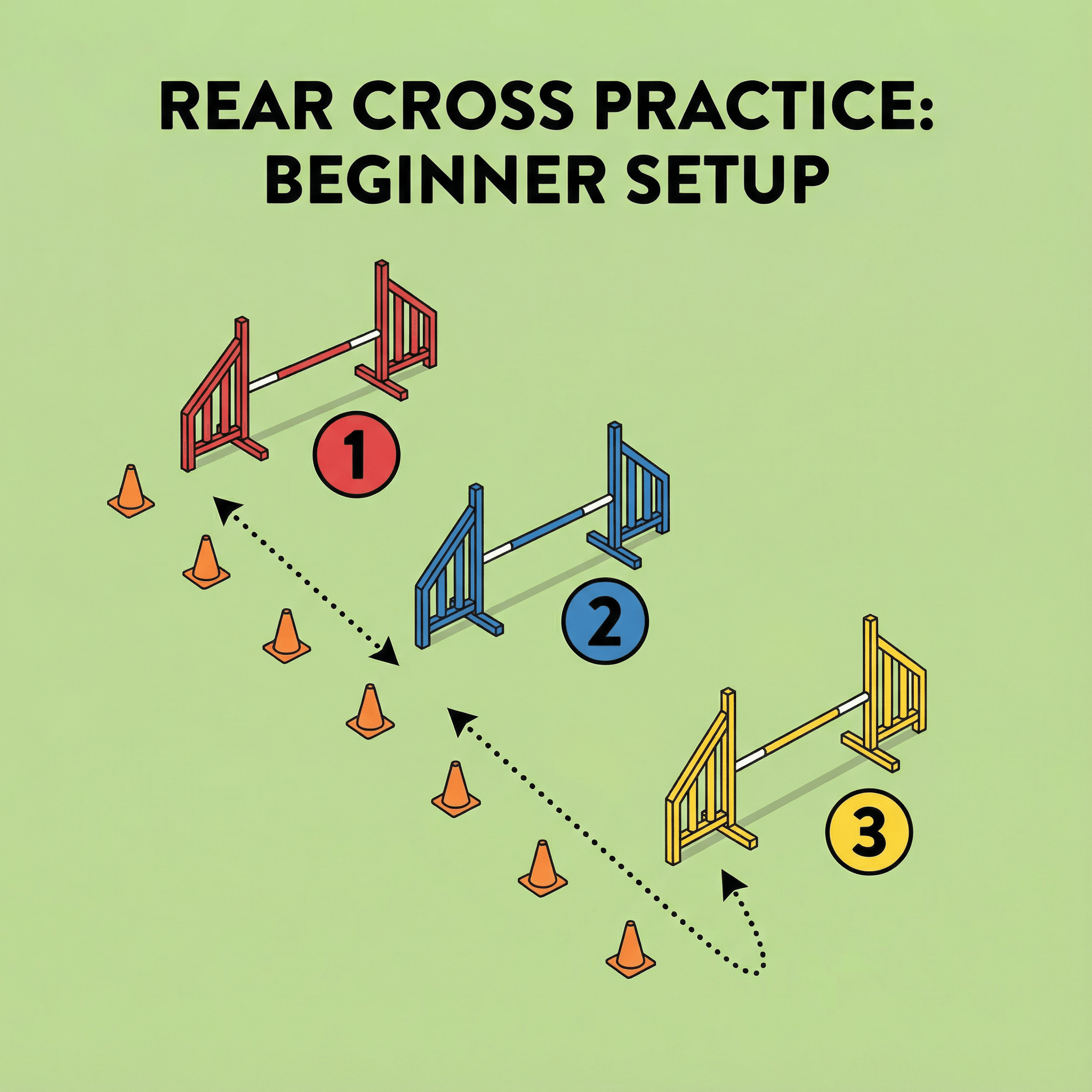 REAR CROSS PRACTICE:
BEGINNER SETUP

1

2

3