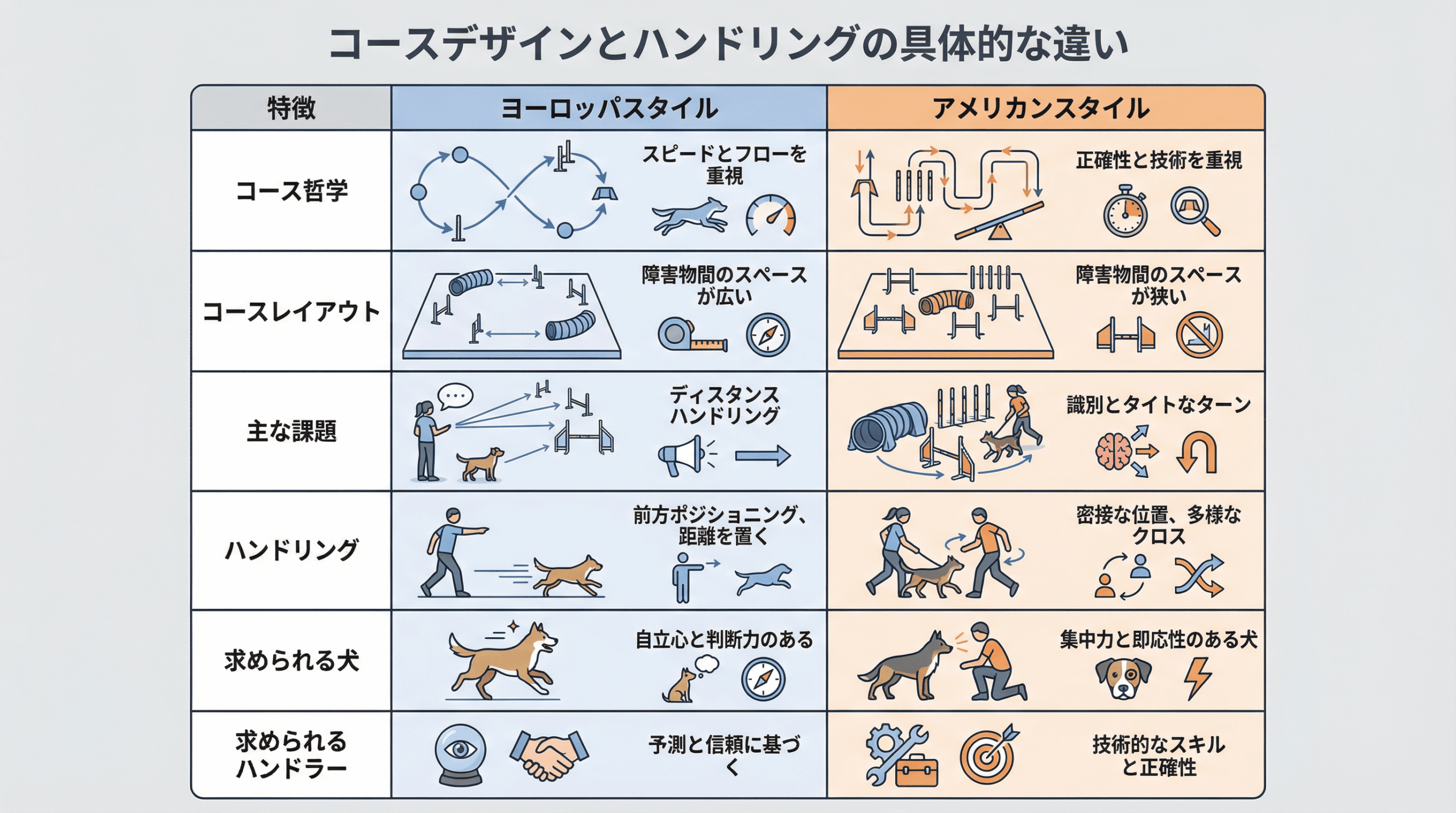 コースデザインとハンドリングの具体的な違い

| 特徴 | ヨーロッパスタイル | アメリカンスタイル |
|---|---|---|
| コース哲学 | スピードとフローを重視 | 正確性と技術を重視 |
| コースレイアウト | 障害物間のスペースが広い | 障害物間のスペースが狭い |
| 主な課題 | ディスタンスハンドリング | 識別とタイトなターン |
| ハンドリング | 前方ポジショニング、距離を置く | 密接な位置、多様なクロス |
| 求められる犬 | 自立心と判断力のある | 集中力と即応性のある犬 |
| 求められるハンドラー | 予測と信頼に基づく | 技術的なスキルと正確性 |