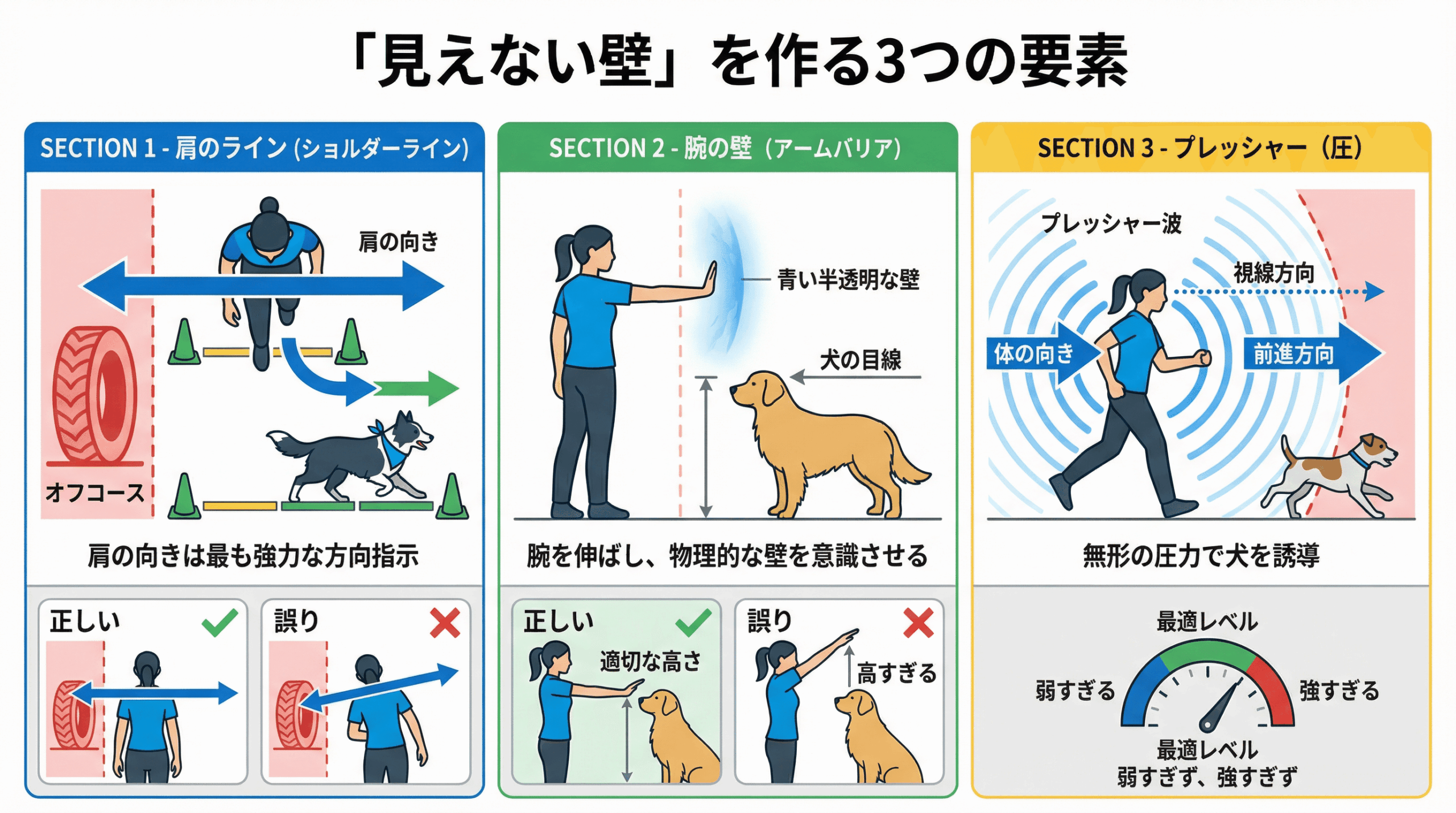 「見えない壁」を作る3つの要素

SECTION 1 - 肩のライン (ショルダーライン)

肩の向き

オフコース

肩の向きは最も強力な方向指示

正しい

誤り

SECTION 2 - 腕の壁（アームバリア）

青い半透明な壁

犬の目線

腕を伸ばし、物理的な壁を意識させる

正しい

適切な高さ

誤り

高すぎる

SECTION 3 - プレッシャー（圧）

プレッシャー波

視線方向

体の向き

前進方向

無形の圧力で犬を誘導

最適レベル

弱すぎる

強すぎる

最適レベル
弱すぎず、強すぎず