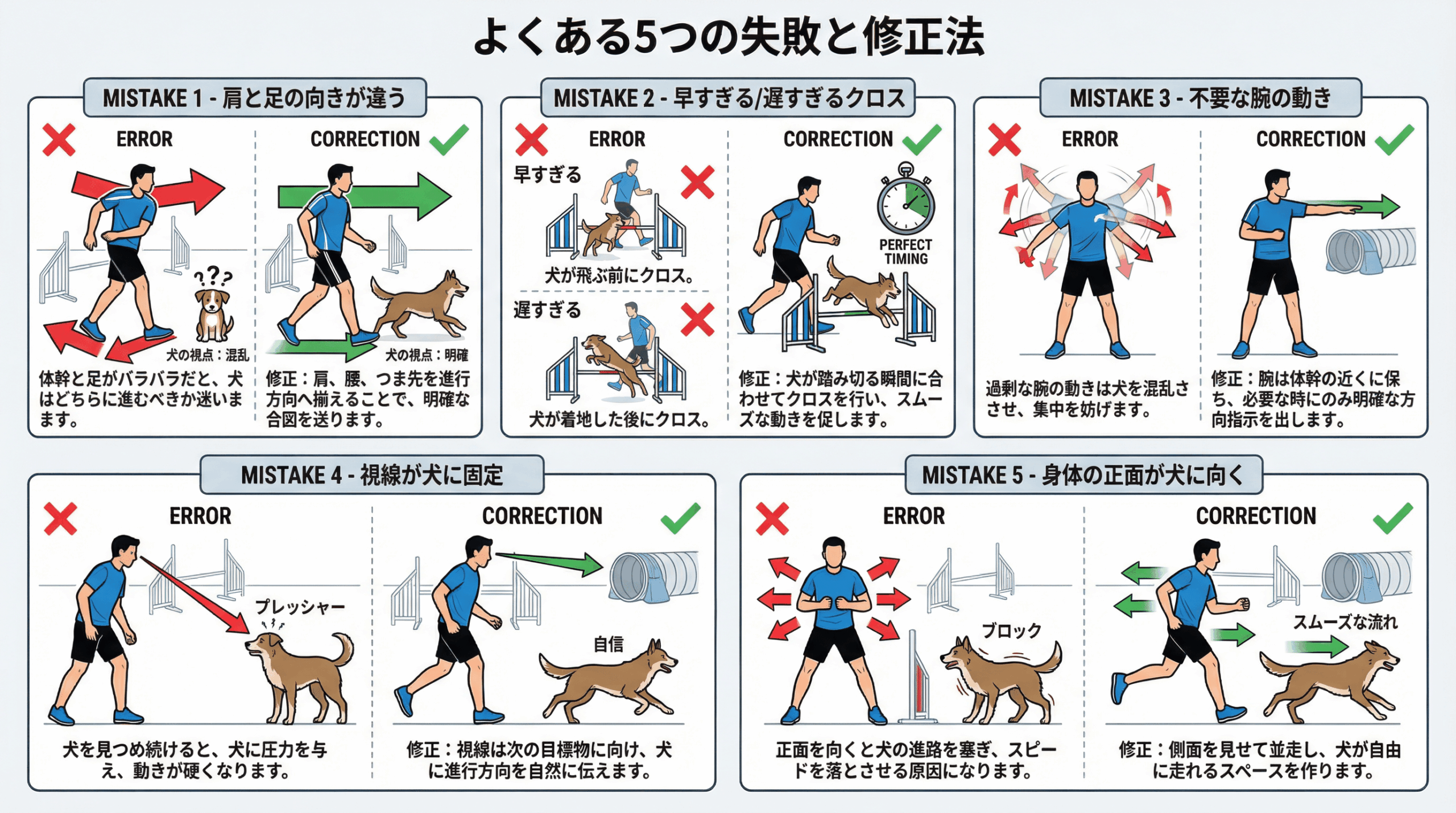 よくある5つの失敗と修正法

MISTAKE 1 - 肩と足の向きが違う

ERROR

???

犬の視点：混乱

体幹と足がバラバラだと、犬はどちらに進むべきか迷います。

CORRECTION

犬の視点：明確

修正：肩、腰、つま先を進行方向へ揃えることで、明確な合図を送ります。

MISTAKE 2 - 早すぎる/遅すぎるクロス

ERROR

早すぎる

犬が飛ぶ前にクロス。

遅すぎる

犬が着地した後にクロス。

CORRECTION

PERFECT TIMING

修正：犬が踏み切る瞬間に合わせてクロスを行い、スムーズな動きを促します。

MISTAKE 3 - 不要な腕の動き

ERROR

過剰な腕の動きは犬を混乱させ、集中を妨げます。

CORRECTION

修正：腕は体幹の近くに保ち、必要な時にのみ明確な方向指示を出します。

MISTAKE 4 - 視線が犬に固定

ERROR

プレッシャー

犬を見つめ続けると、犬に圧力を与え、動きが硬くなります。

CORRECTION

自信

修正：視線は次の目標物に向け、犬に進行方向を自然に伝えます。

MISTAKE 5 - 身体の正面が犬に向く

ERROR

ブロック

正面を向くと犬の進路を塞ぎ、スピードを落とさせる原因になります。

CORRECTION

スムーズな流れ

修正：側面を見せて並走し、犬が自由に走れるスペースを作ります。