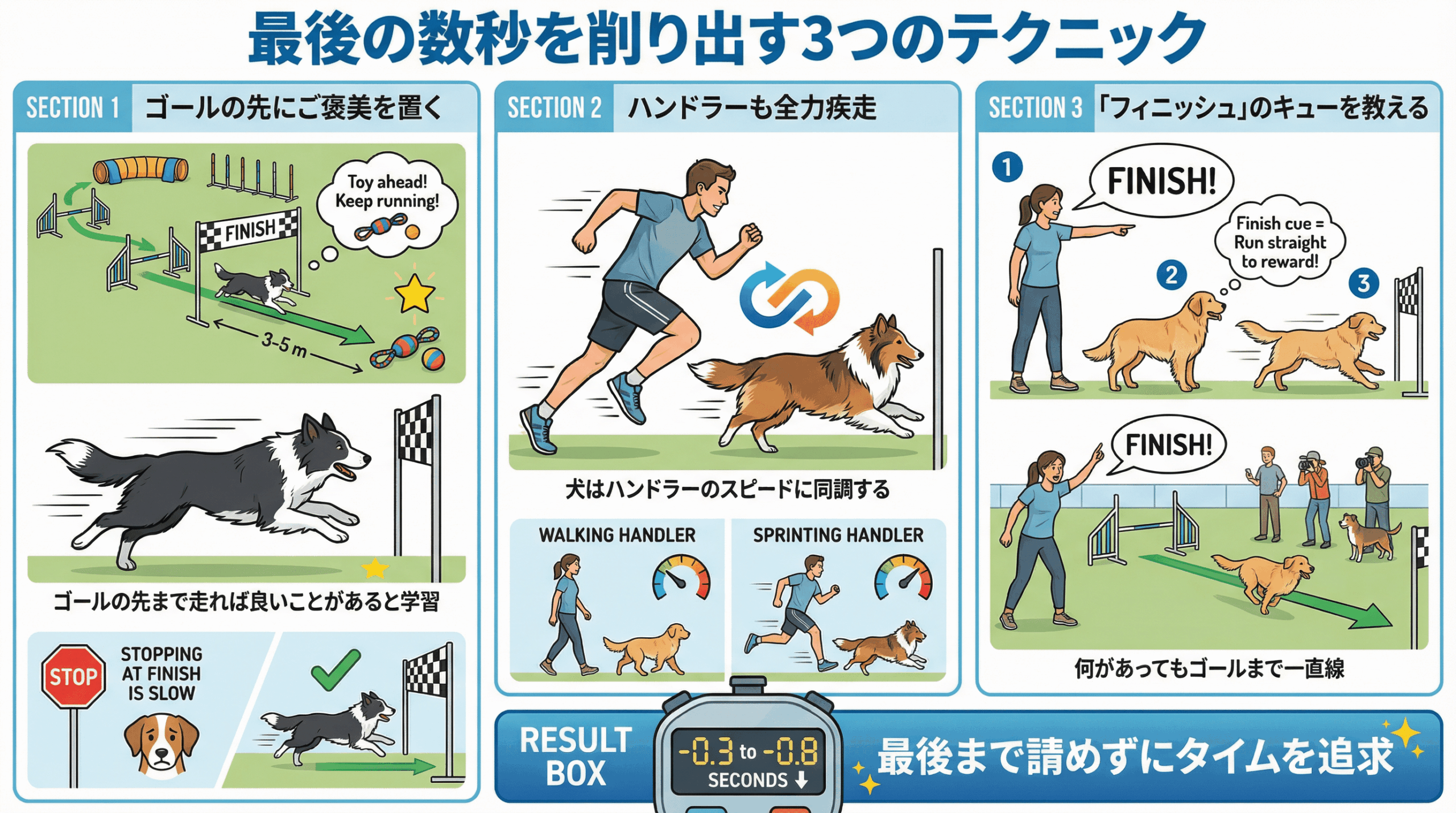 最後の数秒を削り出す3つのテクニック

SECTION 1 ゴールの先にご褒美を置く

Toy ahead! Keep running!

FINISH

3-5 m

ゴールの先まで走れば良いことがあると学習

STOP

STOPPING AT FINISH IS SLOW

SECTION 2 ハンドラーも全力疾走

犬はハンドラーのスピードに同調する

WALKING HANDLER

SPRINTING HANDLER

SECTION 3 「フィニッシュ」のキューを教える

1

FINISH!

Finish cue = Run straight to reward!

2

3

FINISH!

何があってもゴールまで一直線

RESULT BOX

-0.3 to -0.8 SECONDS ↓

最後まで諦めずにタイムを追求