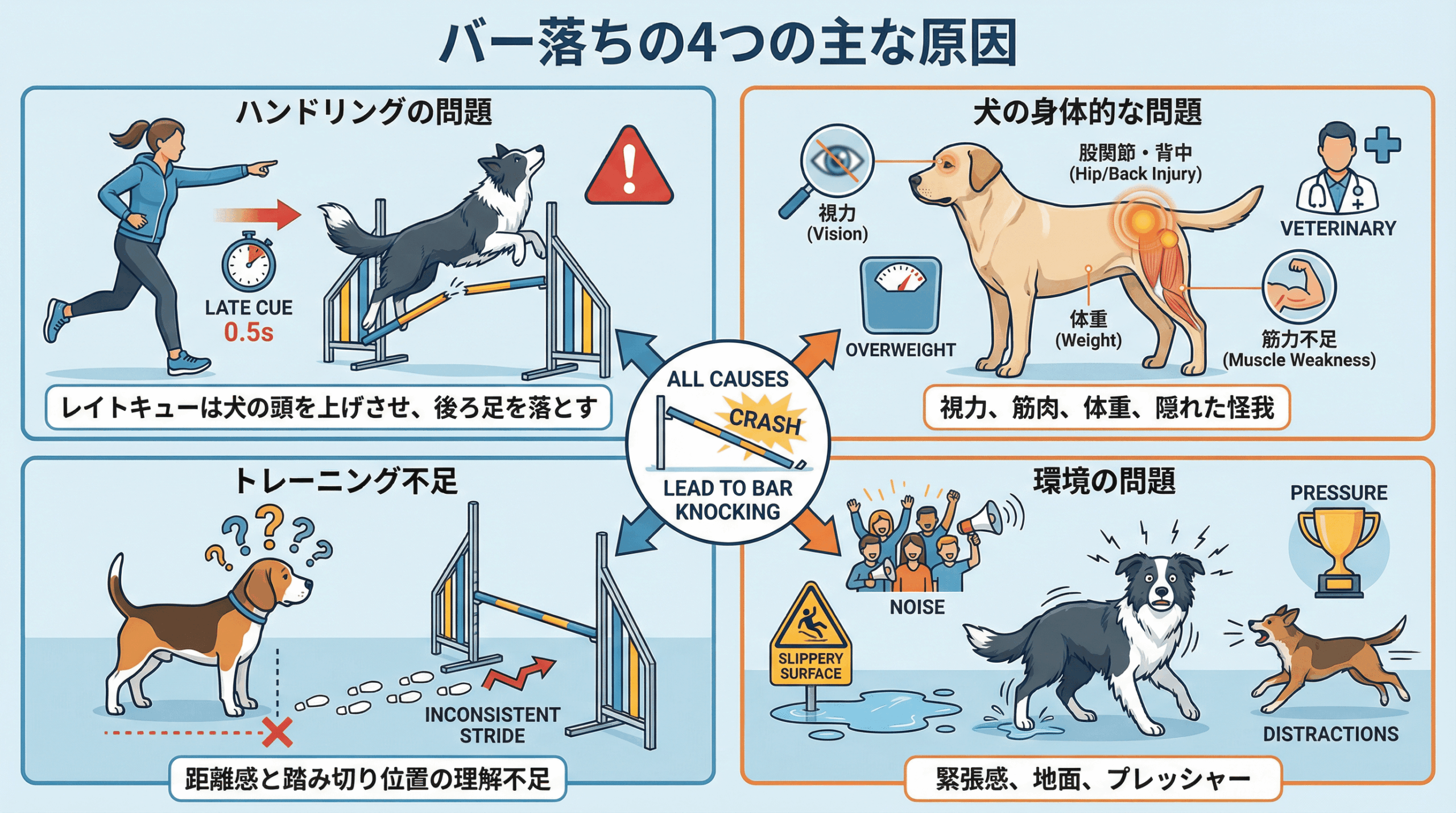 バー落ちの4つの主な原因

ハンドリングの問題

LATE CUE
0.5s

レイトキューは犬の頭を上げさせ、後ろ足を落とす

犬の身体的な問題

視力
(Vision)

股関節・背中
(Hip/Back Injury)

VETERINARY

OVERWEIGHT

体重
(Weight)

筋力不足
(Muscle Weakness)

視力、筋肉、体重、隠れた怪我

ALL CAUSES
CRASH
LEAD TO BAR KNOCKING

トレーニング不足

INCONSISTENT STRIDE

距離感と踏み切り位置の理解不足

環境の問題

PRESSURE

NOISE

SLIPPERY SURFACE

DISTRACTIONS

緊張感、地面、プレッシャー