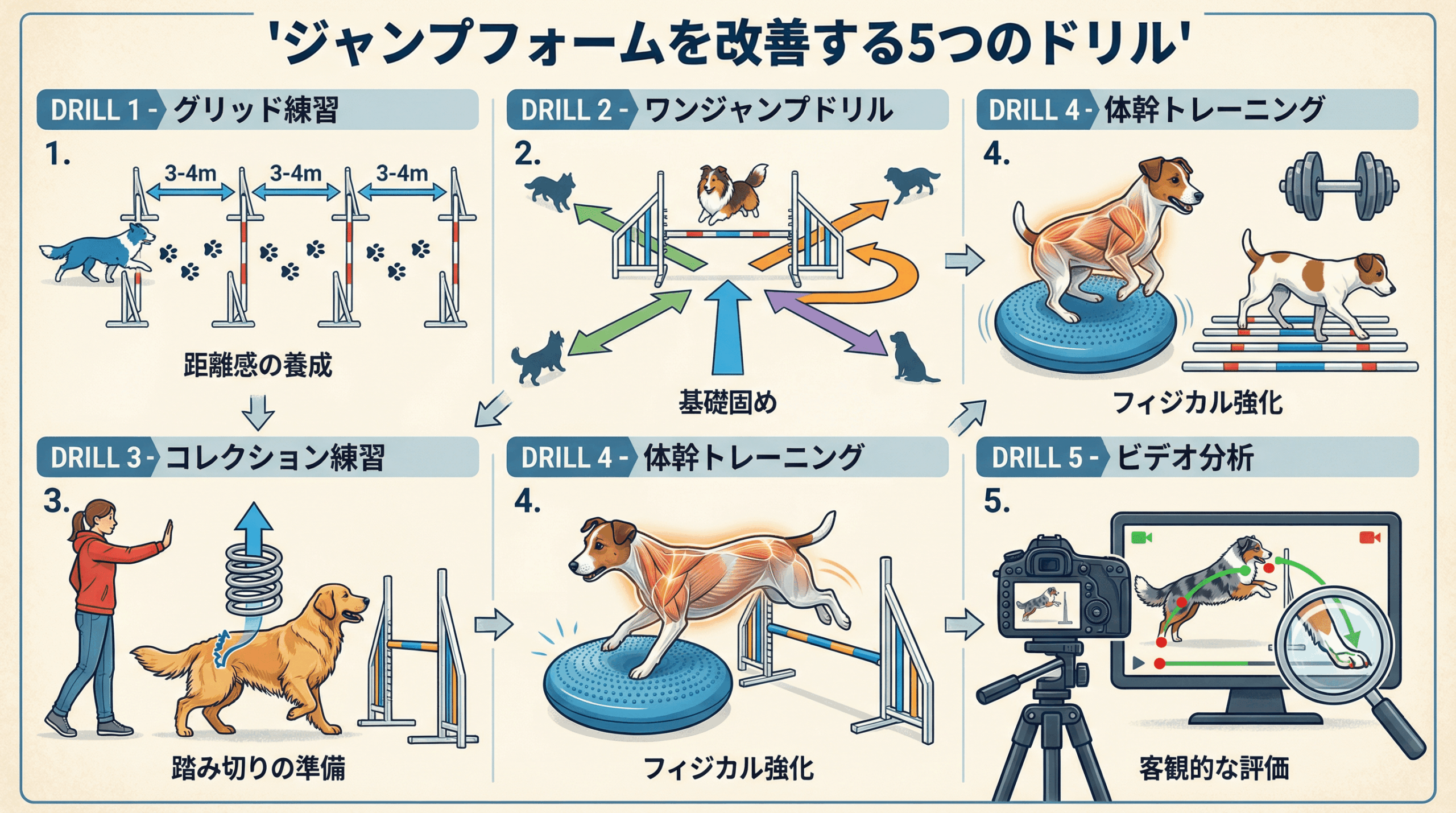 'ジャンプフォームを改善する5つのドリル'

DRILL 1 - グリッド練習

1.

3-4m 3-4m 3-4m

距離感の養成

DRILL 2 - ワンジャンプドリル

2.

基礎固め

DRILL 4 - 体幹トレーニング

4.

フィジカル強化

DRILL 3 - コレクション練習

3.

踏み切りの準備

DRILL 4 - 体幹トレーニング

4.

フィジカル強化

DRILL 5 - ビデオ分析

5.

客観的な評価