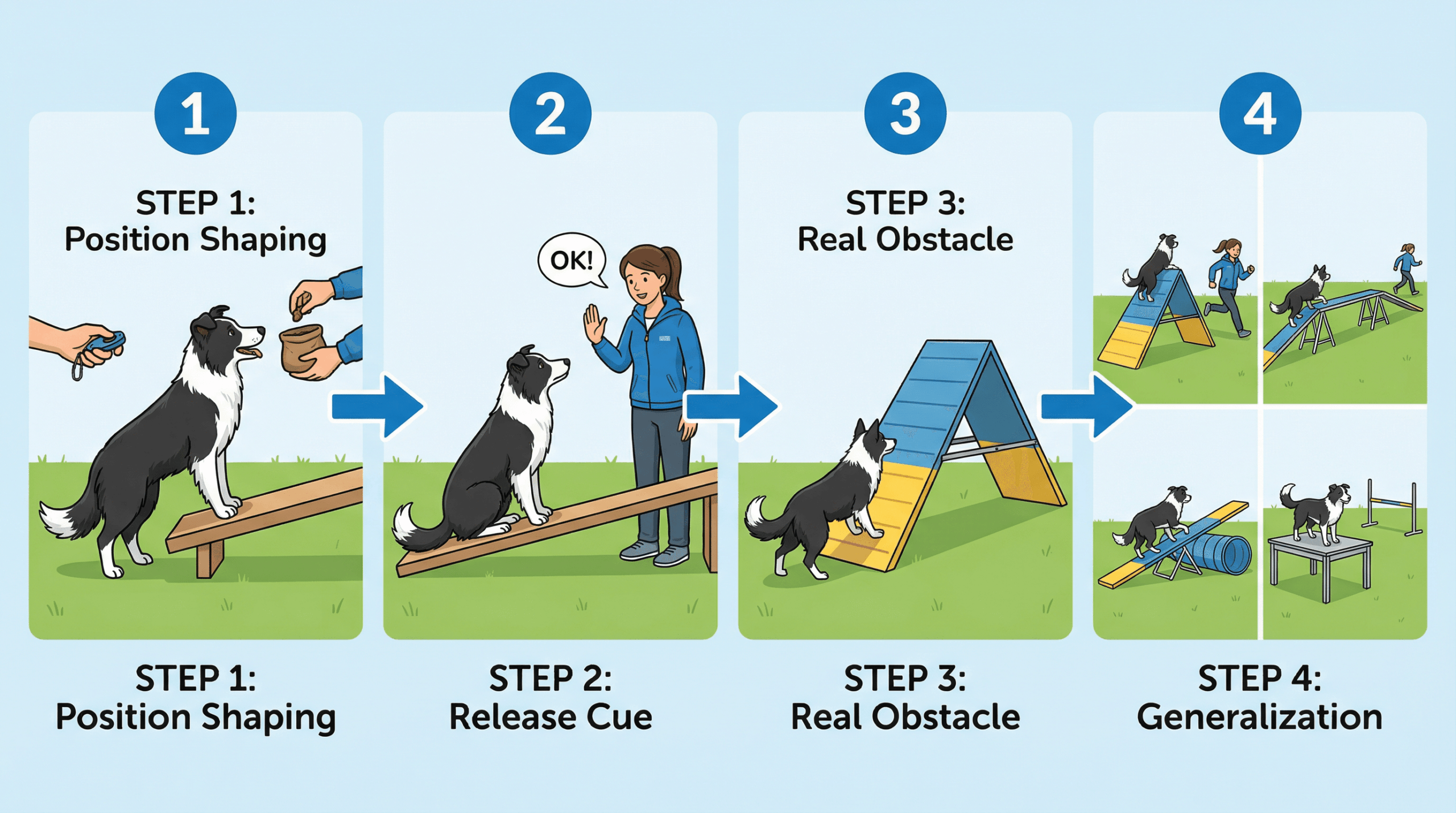 1

STEP 1:
Position Shaping

STEP 1:
Position Shaping

2

OK!

STEP 2:
Release Cue

3

STEP 3:
Real Obstacle

STEP 3:
Real Obstacle

4

STEP 4:
Generalization