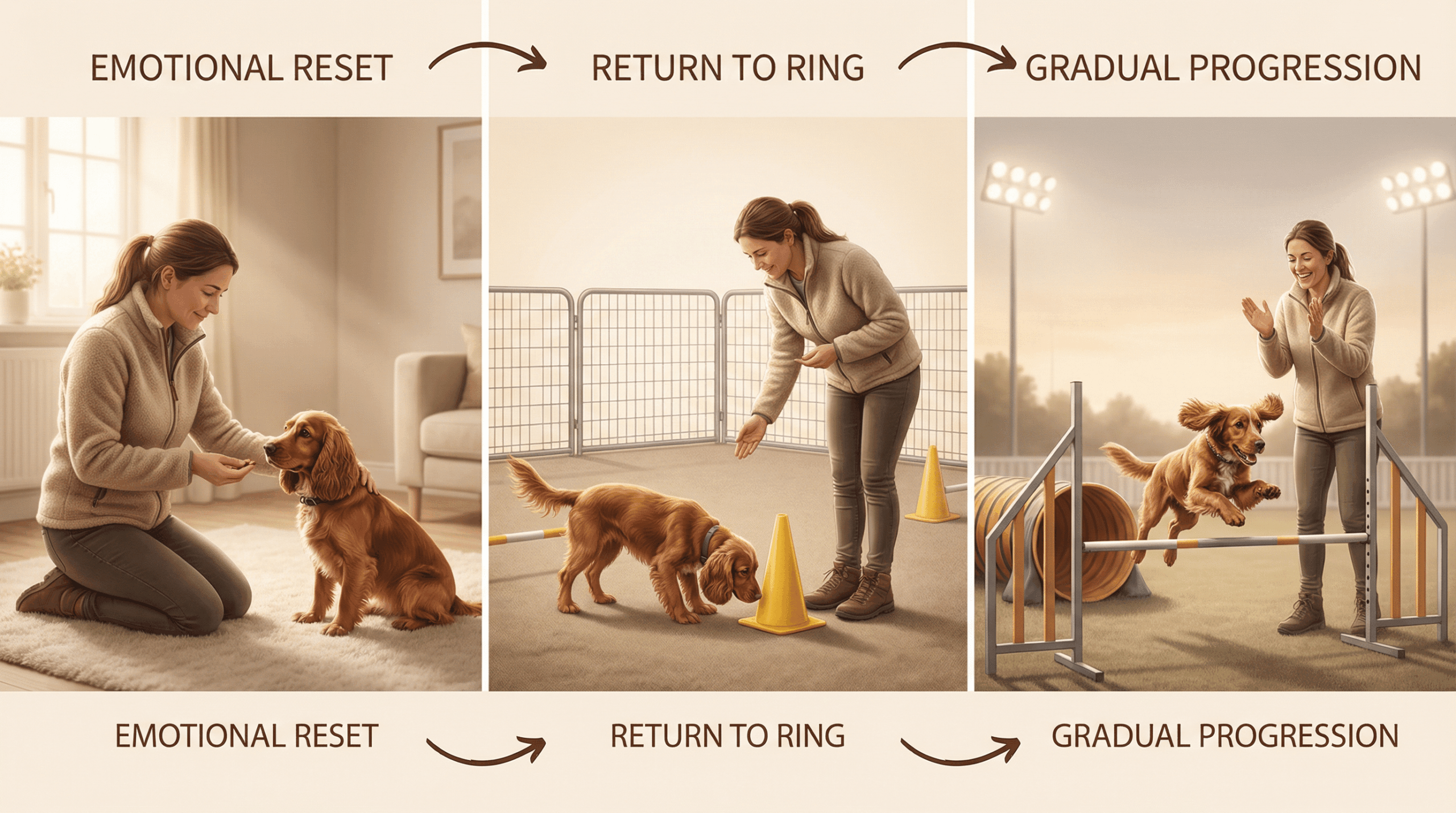 EMOTIONAL RESET

RETURN TO RING

GRADUAL PROGRESSION

EMOTIONAL RESET

RETURN TO RING

GRADUAL PROGRESSION