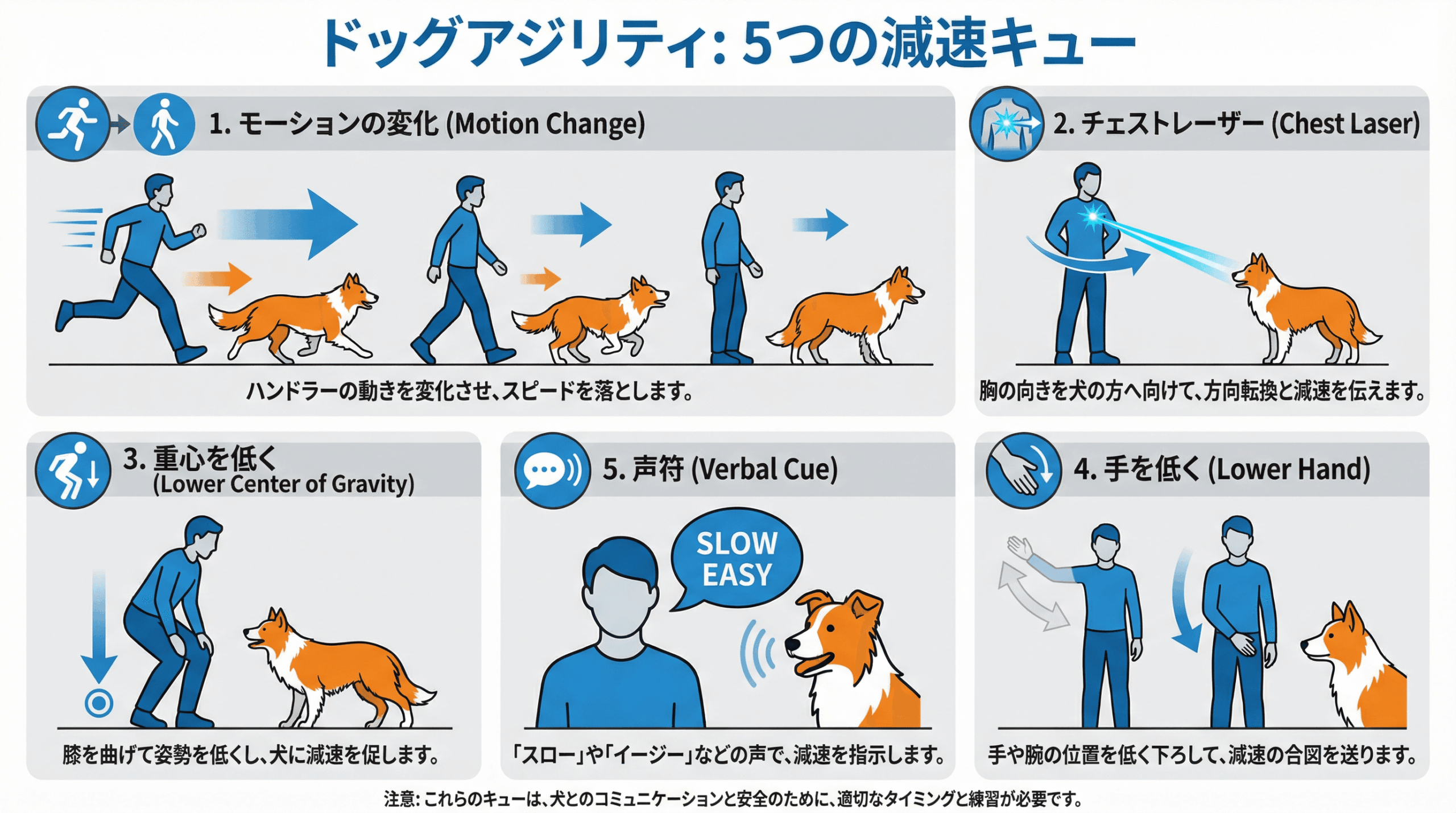 ドッグアジリティ: 5つの減速キュー

1. モーションの変化 (Motion Change)

ハンドラーの動きを変化させ、スピードを落とします。

2. チェストレーザー (Chest Laser)

胸の向きを犬の方へ向けて、方向転換と減速を伝えます。

3. 重心を低く (Lower Center of Gravity)

膝を曲げて姿勢を低くし、犬に減速を促します。

5. 声符 (Verbal Cue)

SLOW EASY

「スロー」や「イージー」などの声で、減速を指示します。

4. 手を低く (Lower Hand)

手や腕の位置を低く下ろして、減速の合図を送ります。

注意: これらのキューは、犬とのコミュニケーションと安全のために、適切なタイミングと練習が必要です。