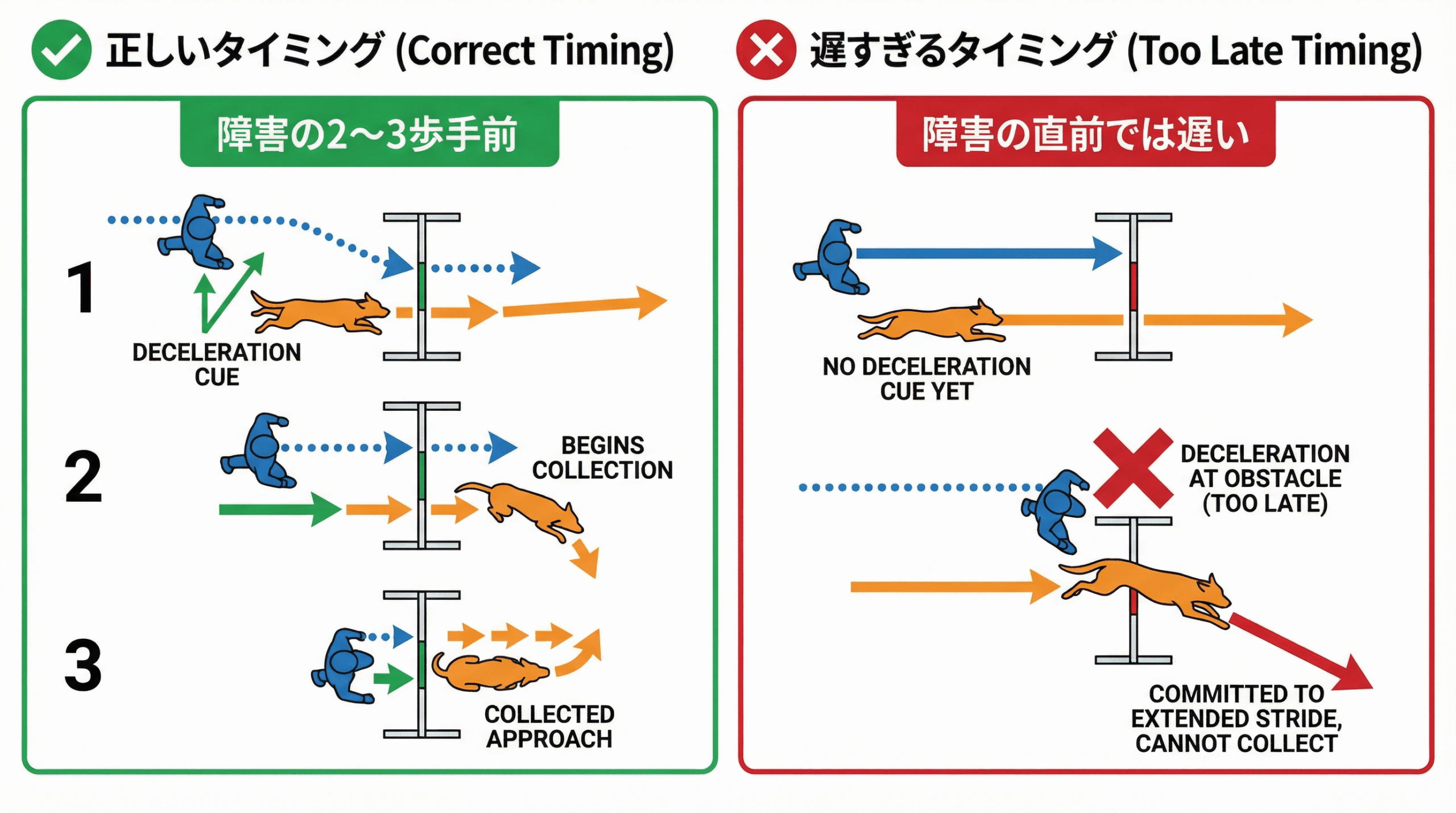 正しいタイミング (Correct Timing)

障害の2〜3歩手前

1

DECELERATION CUE

2

BEGINS COLLECTION

3

COLLECTED APPROACH

遅すぎるタイミング (Too Late Timing)

障害の直前では遅い

NO DECELERATION CUE YET

DECELERATION AT OBSTACLE (TOO LATE)

COMMITTED TO EXTENDED STRIDE, CANNOT COLLECT