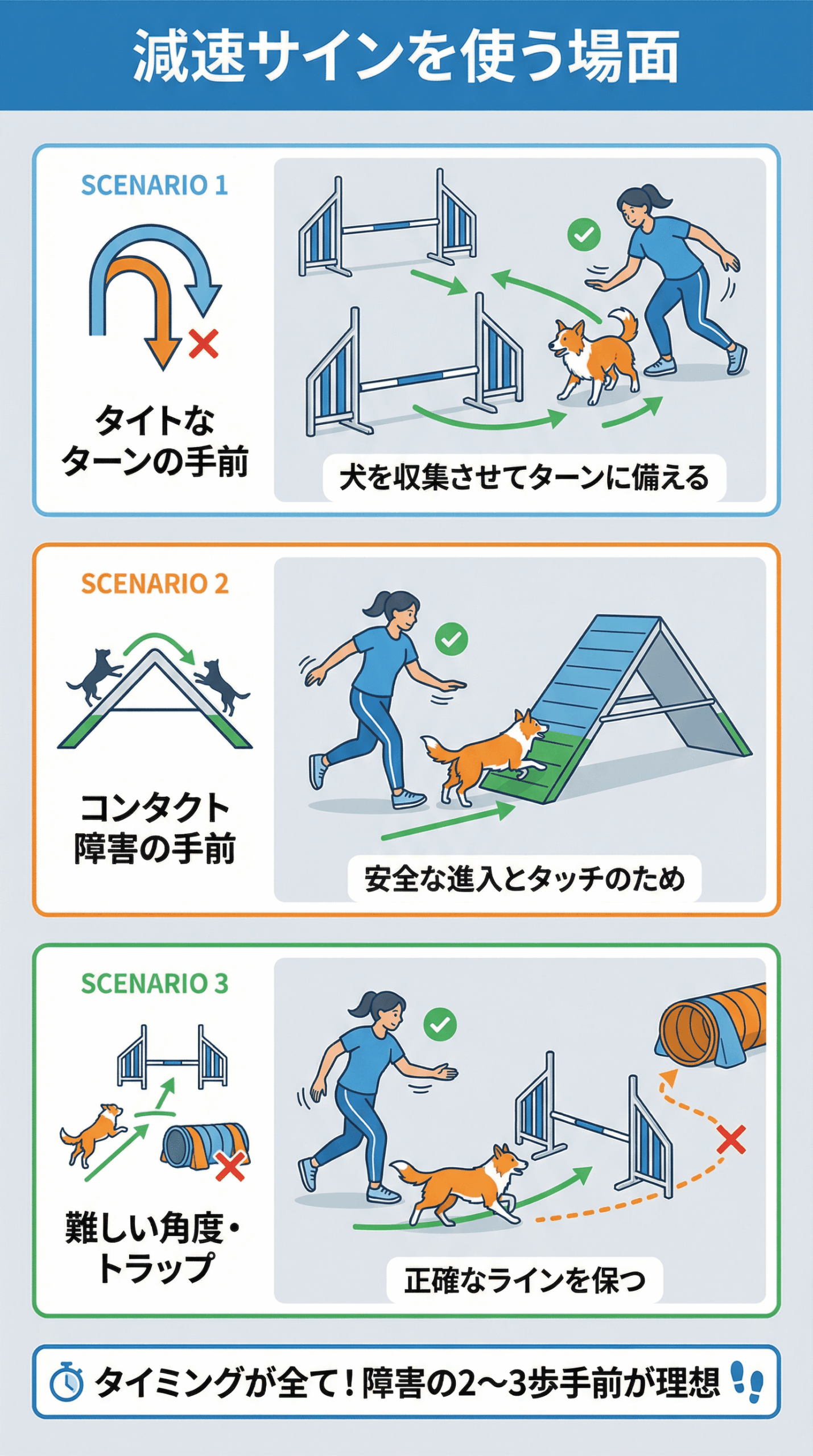 減速サインを使う場面

SCENARIO 1

タイトなターンの手前

犬を収集させてターンに備える

SCENARIO 2

コンタクト障害の手前

安全な進入とタッチのため

SCENARIO 3

難しい角度・トラップ

正確なラインを保つ

タイミングが全て！障害の2〜3歩手前が理想