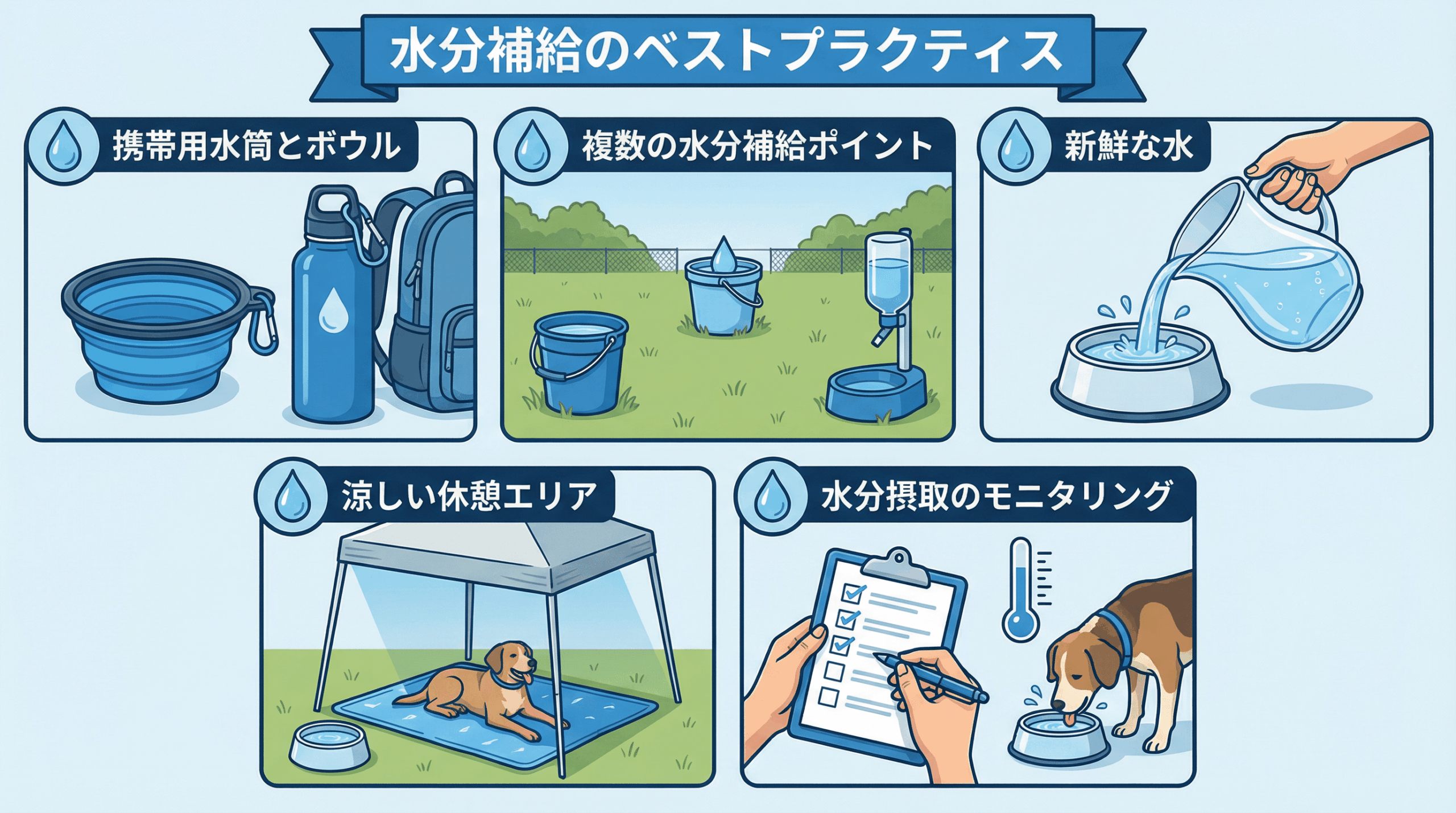 水分補給のベストプラクティス

携帯用水筒とボウル

複数の水分補給ポイント

新鮮な水

涼しい休憩エリア

水分摂取のモニタリング