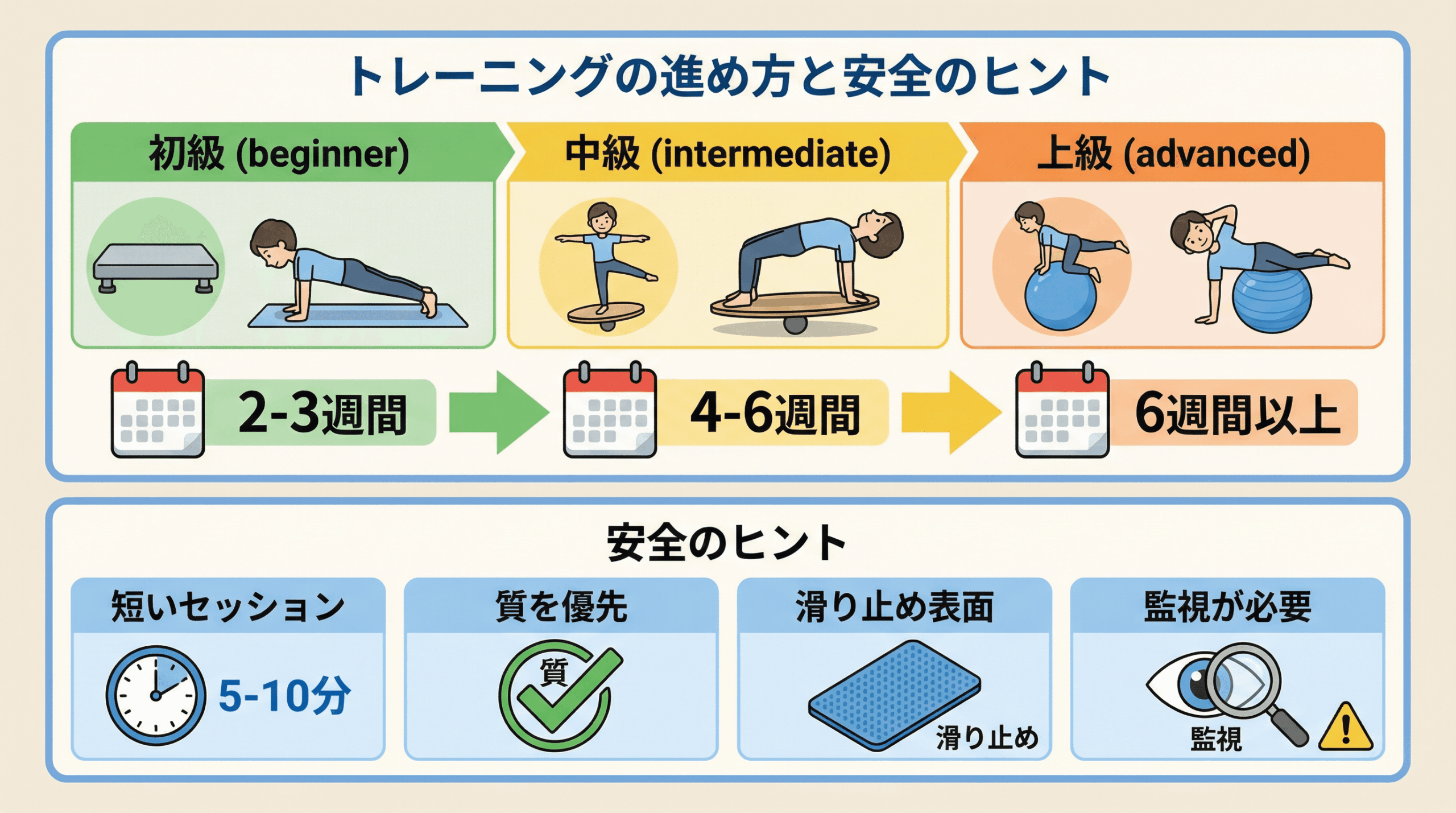 トレーニングの進め方と安全のヒント

初級 (beginner)

中級 (intermediate)

上級 (advanced)

2-3週間

4-6週間

6週間以上

安全のヒント

短いセッション

5-10分

質を優先

質

滑り止め表面

滑り止め

監視が必要

監視