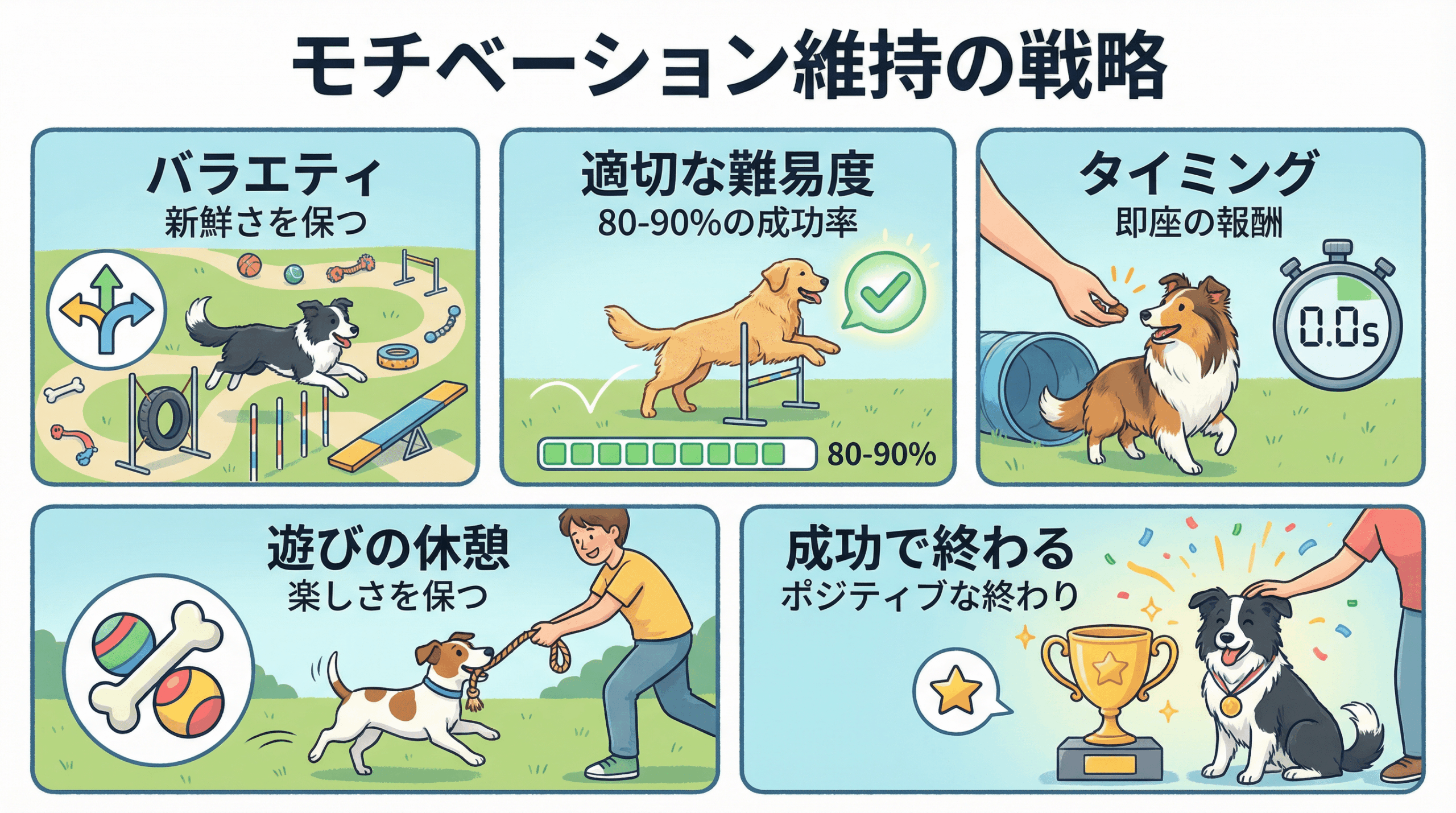 モチベーション維持の戦略

バラエティ
新鮮さを保つ

適切な難易度
80-90%の成功率

80-90%

タイミング
即座の報酬

0.0s

遊びの休憩
楽しさを保つ

成功で終わる
ポジティブな終わり