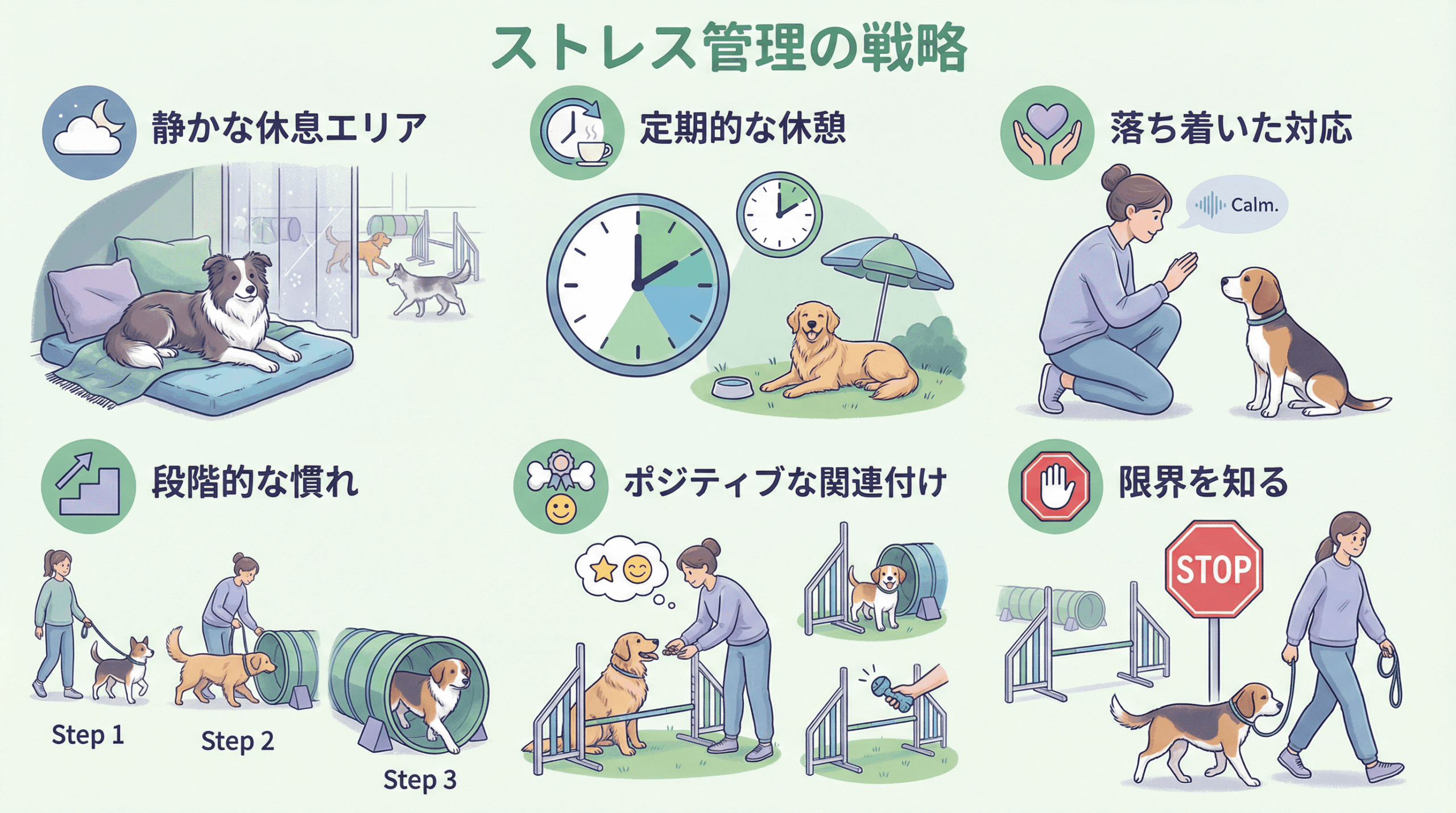 ストレス管理の戦略

静かな休息エリア

定期的な休憩

落ち着いた対応

Calm.

段階的な慣れ

Step 1

Step 2

Step 3

ポジティブな関連付け

限界を知る

STOP