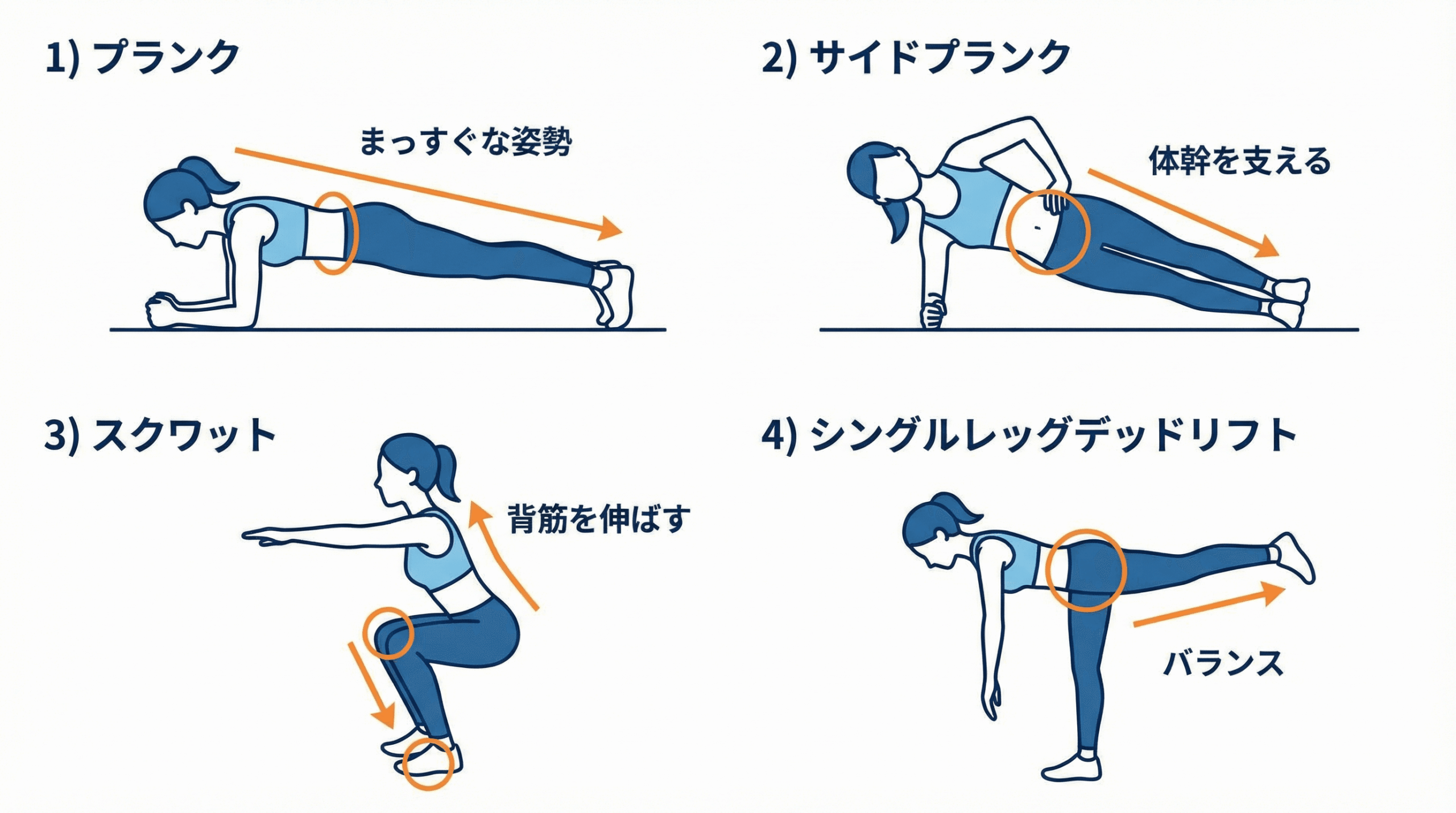 1) プランク

まっすぐな姿勢

2) サイドプランク

体幹を支える

3) スクワット

背筋を伸ばす

4) シングルレッグデッドリフト

バランス