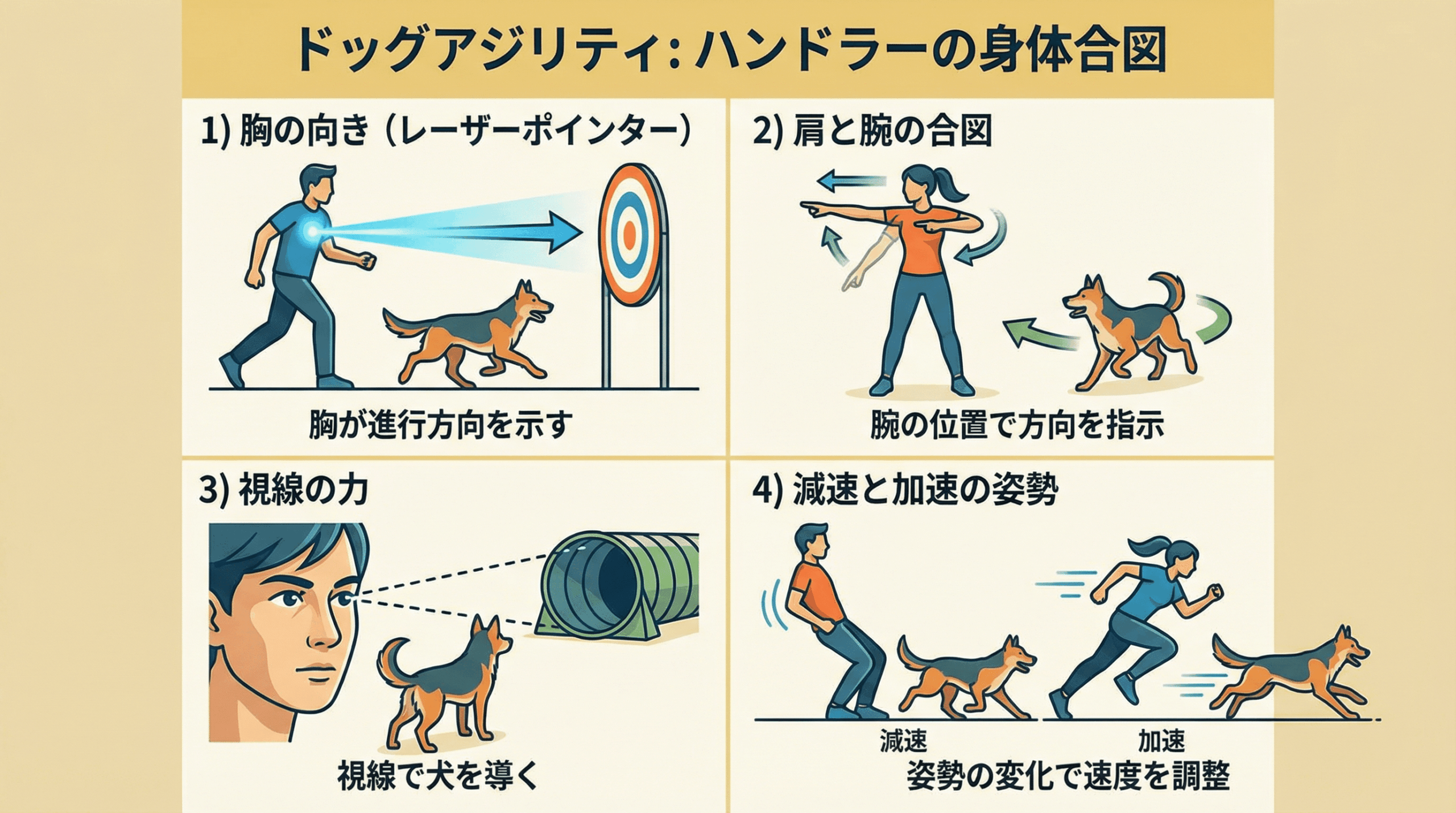 ドッグアジリティ: ハンドラーの身体合図

1) 胸の向き（レーザーポインター）

胸が進行方向を示す

2) 肩と腕の合図

腕の位置で方向を指示

3) 視線の力

視線で犬を導く

4) 減速と加速の姿勢

減速

加速

姿勢の変化で速度を調整