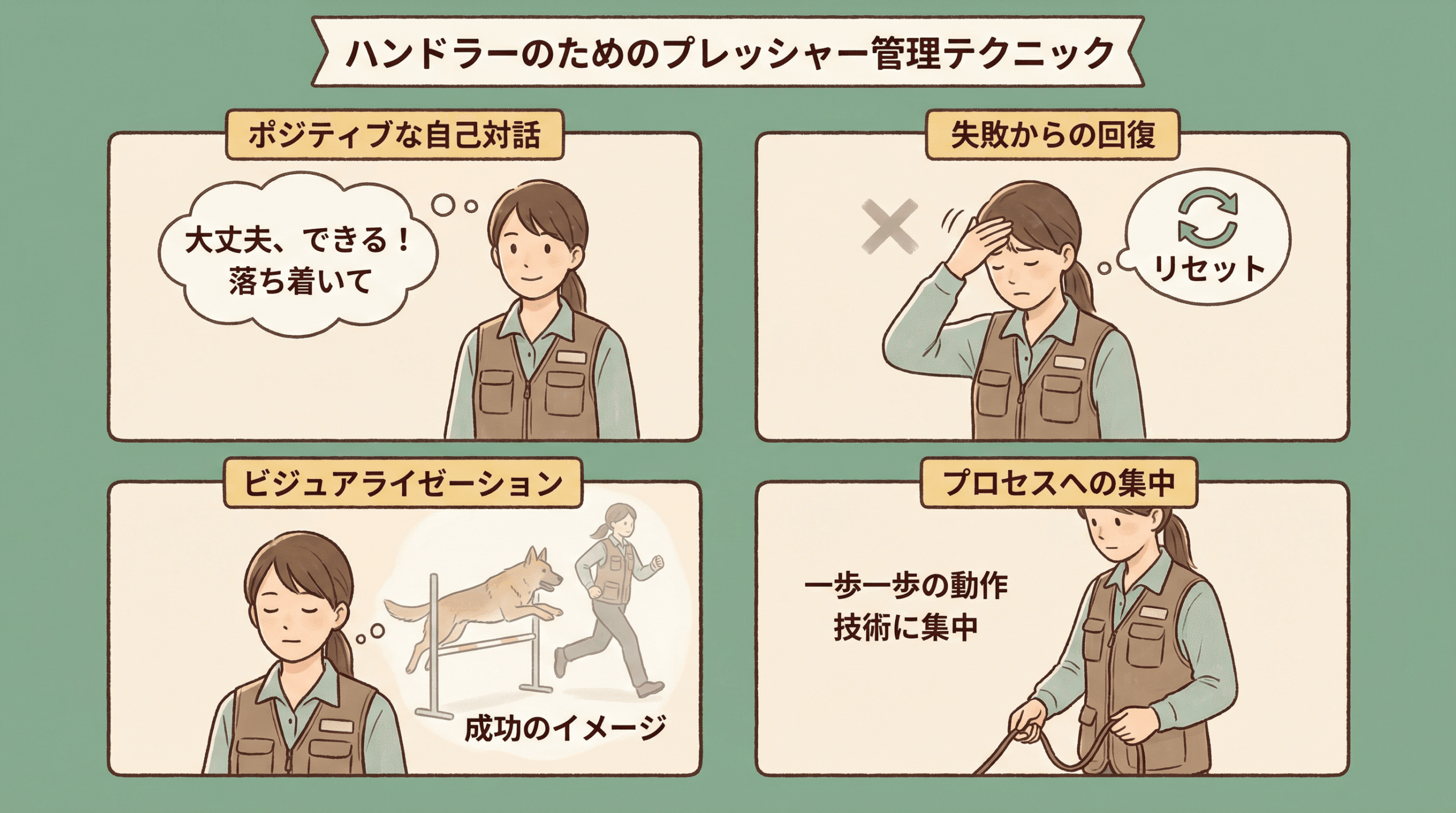 ハンドラーのためのプレッシャー管理テクニック

ポジティブな自己対話

大丈夫、できる！
落ち着いて

失敗からの回復

リセット

ビジュアライゼーション

成功のイメージ

プロセスへの集中

一歩一歩の動作
技術に集中