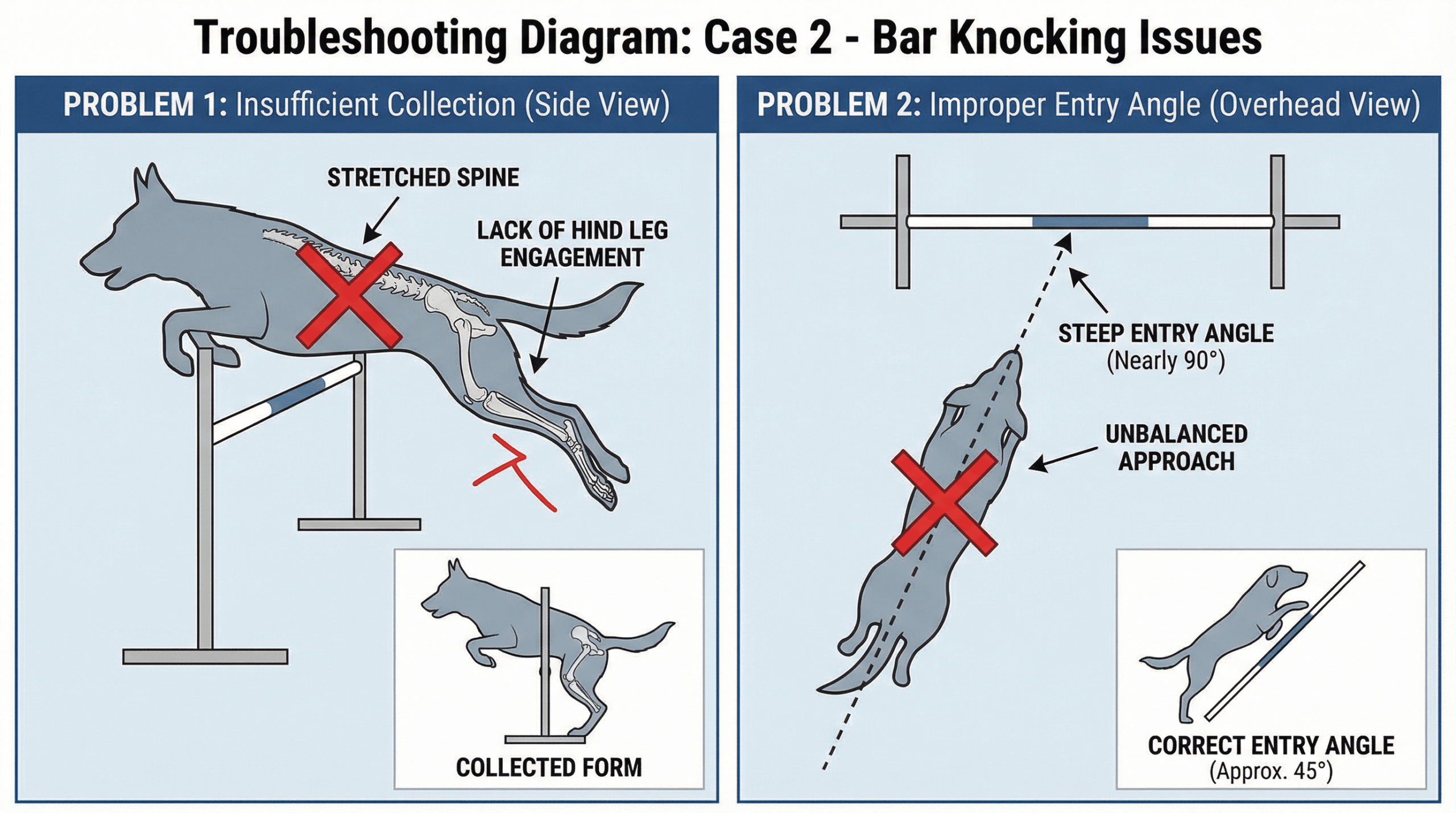 Troubleshooting Diagram: Case 2 - Bar Knocking Issues

PROBLEM 1: Insufficient Collection (Side View)

STRETCHED SPINE

LACK OF HIND LEG ENGAGEMENT

COLLECTED FORM

PROBLEM 2: Improper Entry Angle (Overhead View)

STEEP ENTRY ANGLE
(Nearly 90°)

UNBALANCED APPROACH

CORRECT ENTRY ANGLE
(Approx. 45°)