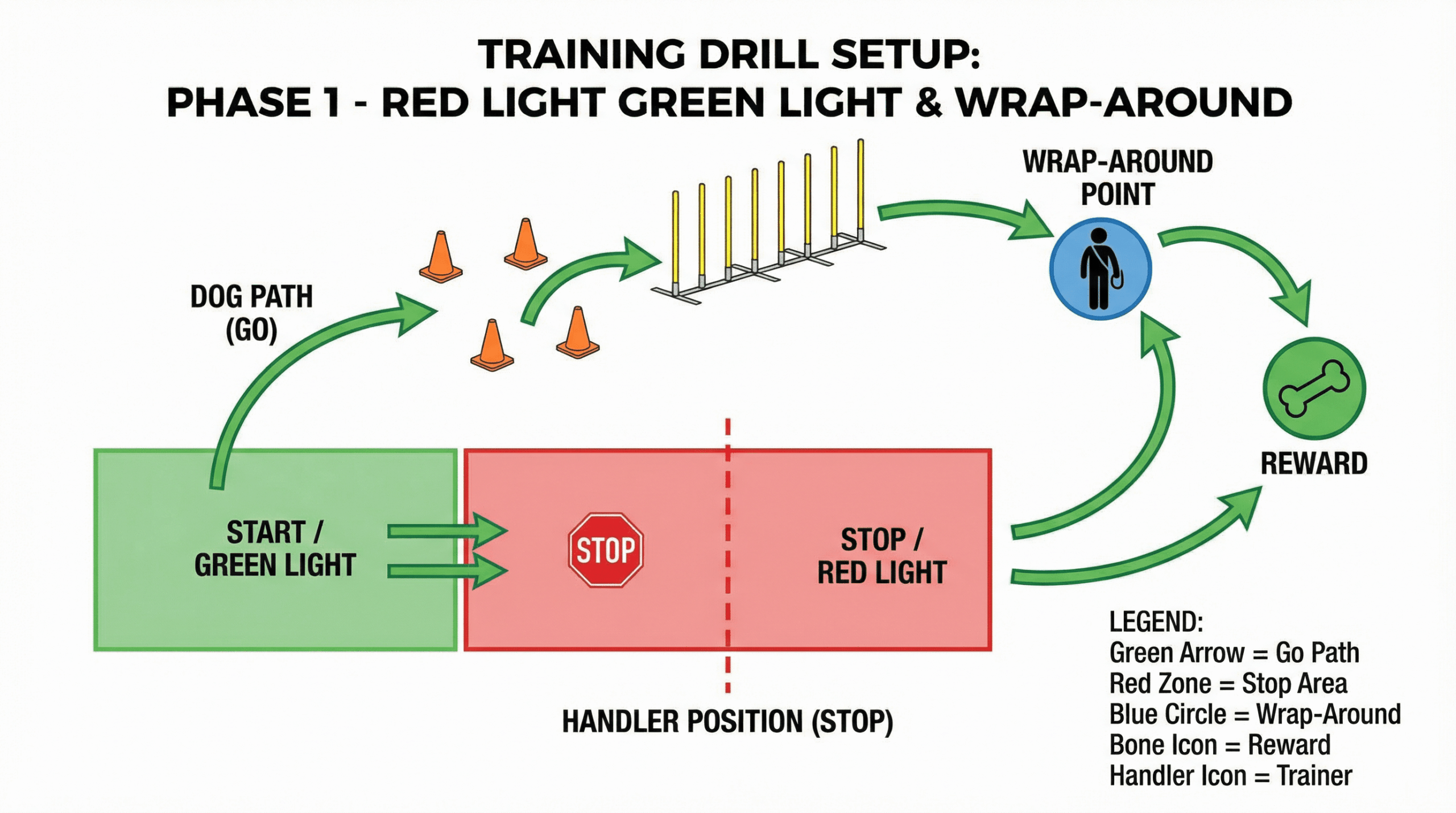 TRAINING DRILL SETUP:
PHASE 1 - RED LIGHT GREEN LIGHT & WRAP-AROUND

WRAP-AROUND POINT

DOG PATH (GO)

REWARD

START / GREEN LIGHT

STOP

STOP / RED LIGHT

HANDLER POSITION (STOP)

LEGEND:
Green Arrow = Go Path
Red Zone = Stop Area
Blue Circle = Wrap-Around
Bone Icon = Reward
Handler Icon = Trainer