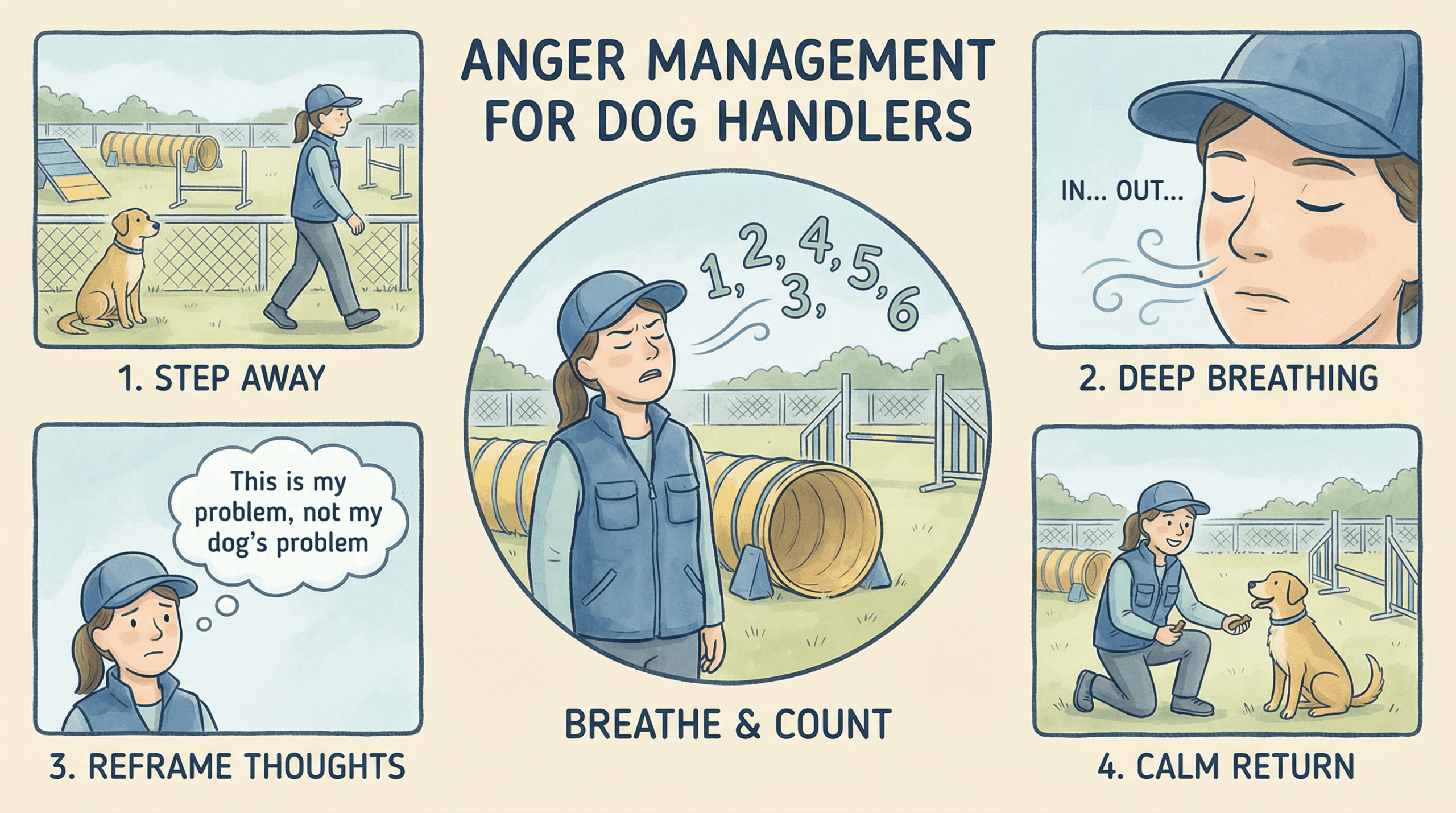 ANGER MANAGEMENT FOR DOG HANDLERS

1. STEP AWAY

1, 2, 3, 4, 5, 6

BREATHE & COUNT

IN... OUT...

2. DEEP BREATHING

This is my problem, not my dog's problem

3. REFRAME THOUGHTS

4. CALM RETURN