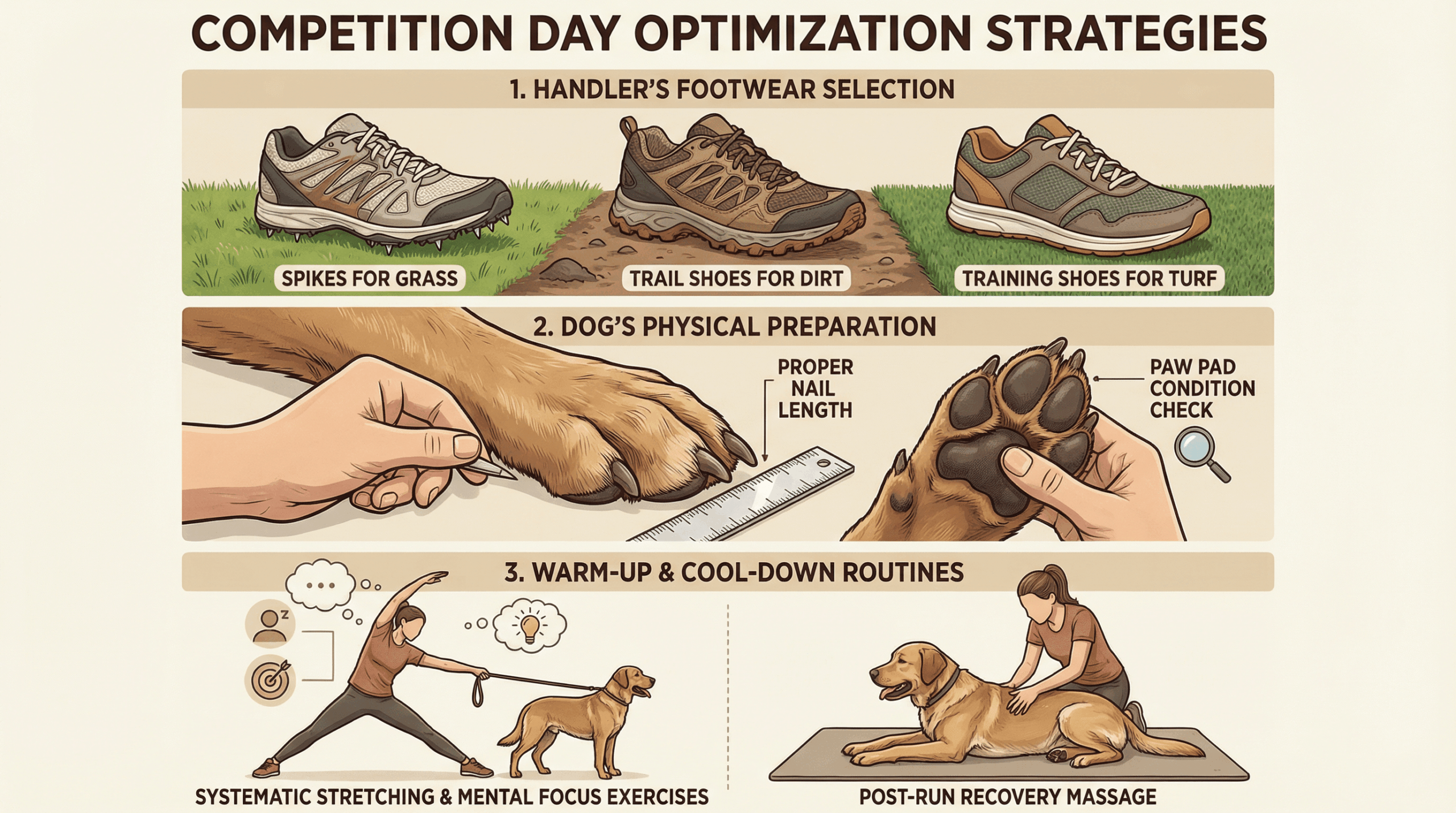 COMPETITION DAY OPTIMIZATION STRATEGIES

1. HANDLER'S FOOTWEAR SELECTION

SPIKES FOR GRASS

TRAIL SHOES FOR DIRT

TRAINING SHOES FOR TURF

2. DOG'S PHYSICAL PREPARATION

PROPER NAIL LENGTH

PAW PAD CONDITION CHECK

3. WARM-UP & COOL-DOWN ROUTINES

SYSTEMATIC STRETCHING & MENTAL FOCUS EXERCISES

POST-RUN RECOVERY MASSAGE