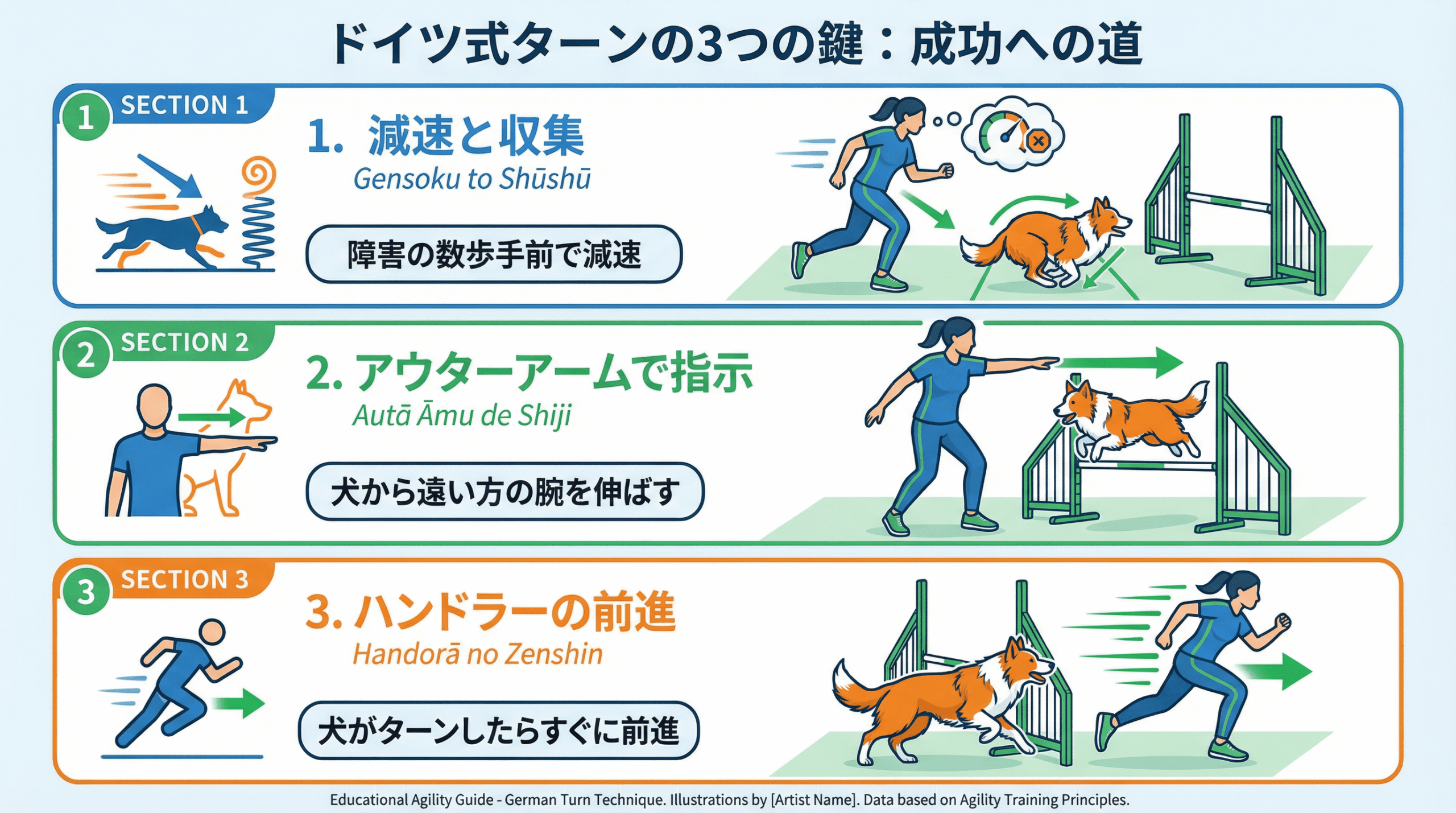 ドイツ式ターンの3つの鍵：成功への道

1 SECTION 1

1. 減速と収集
Gensoku to Shūshū

障害の数歩手前で減速

2 SECTION 2

2. アウターアームで指示
Autā Āmu de Shiji

犬から遠い方の腕を伸ばす

3 SECTION 3

3. ハンドラーの前進
Handorā no Zenshin

犬がターンしたらすぐに前進

Educational Agility Guide - German Turn Technique. Illustrations by [Artist Name]. Data based on Agility Training Principles.