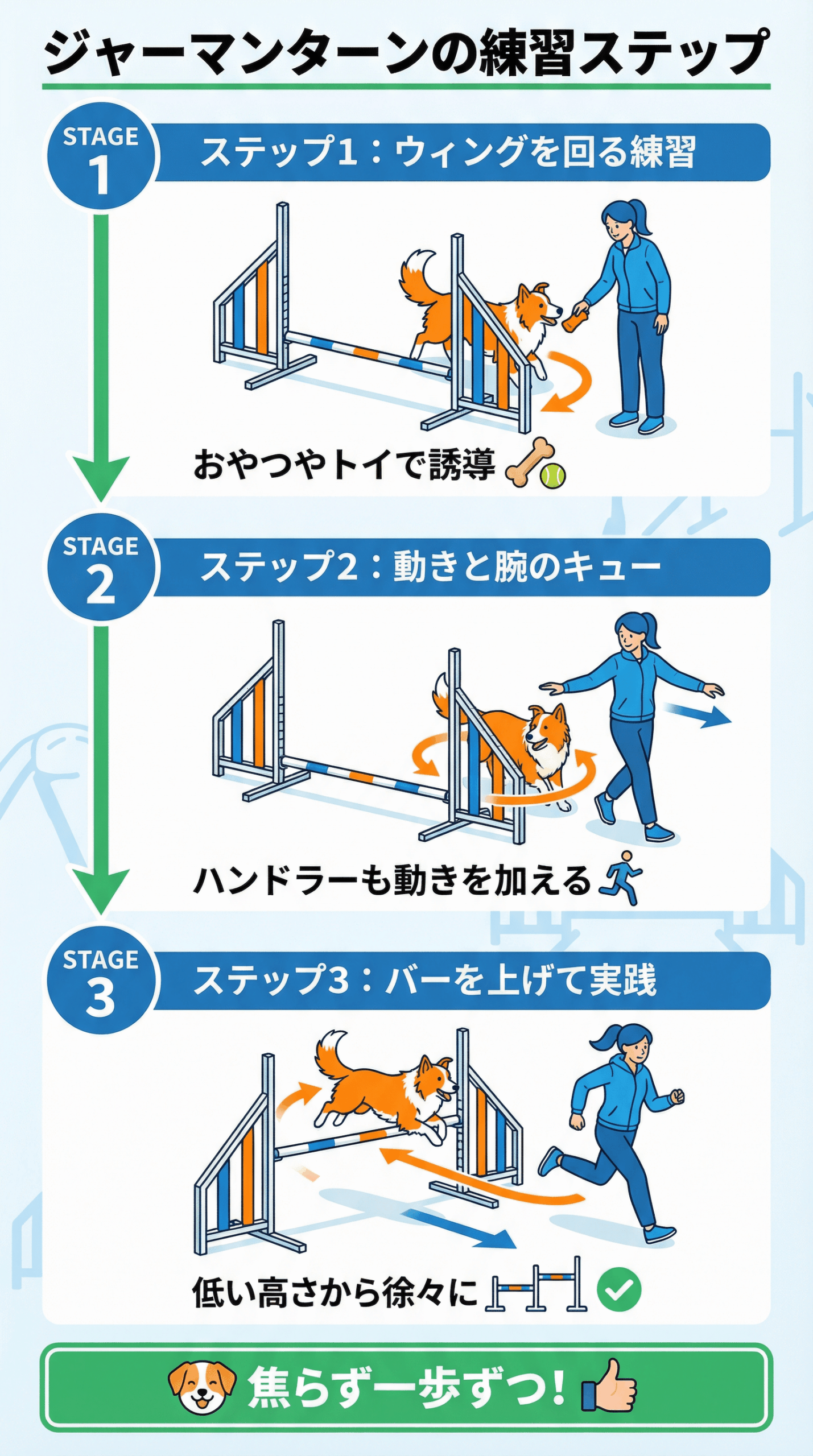 ジャーマンターンの練習ステップ

STAGE 1

ステップ1：ウィングを回る練習

おやつやトイで誘導

STAGE 2

ステップ2：動きと腕のキュー

ハンドラーも動きを加える

STAGE 3

ステップ3：バーを上げて実践

低い高さから徐々に

焦らず一歩ずつ！