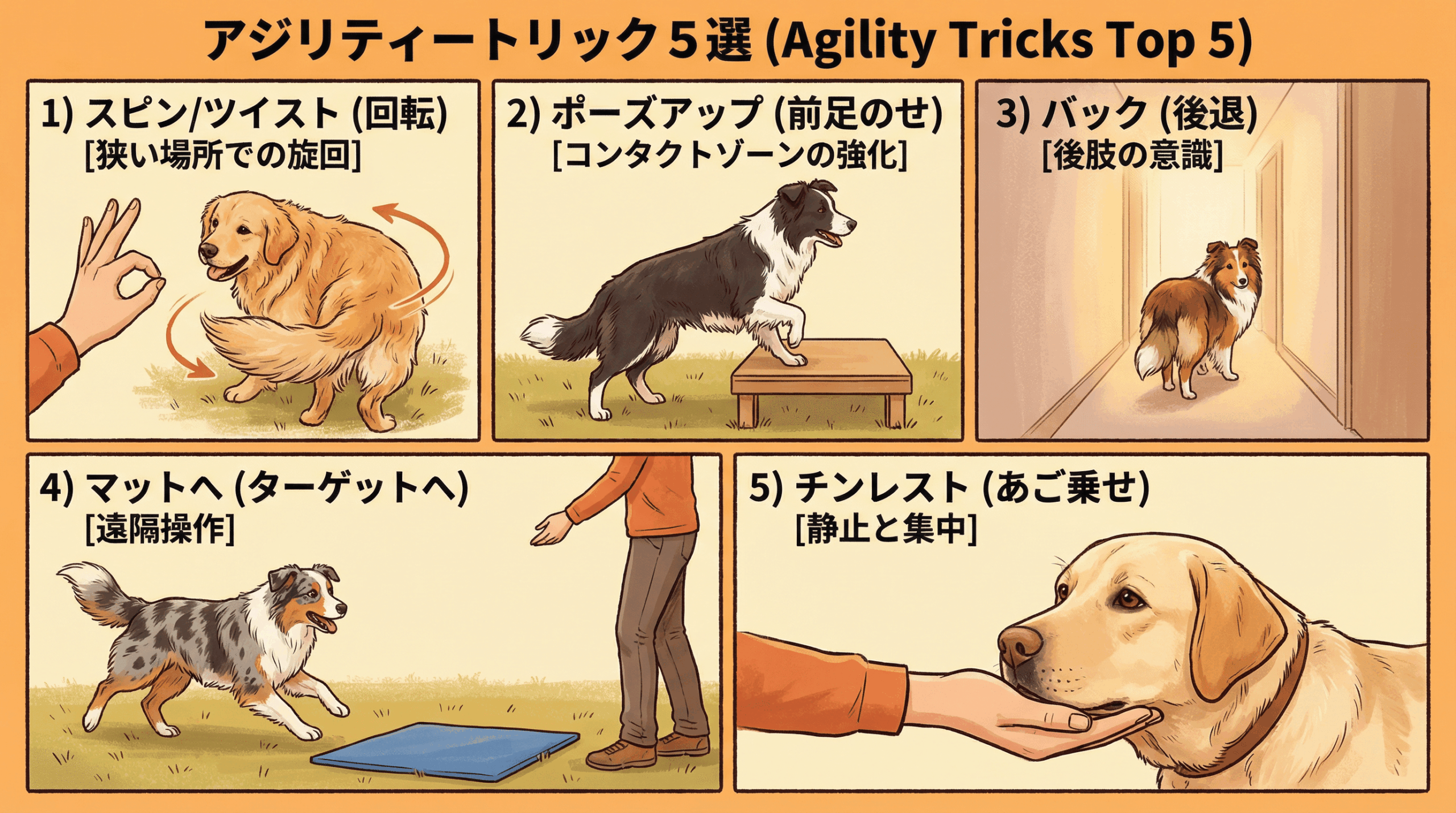 アジリティートリック５選 (Agility Tricks Top 5)

1) スピン/ツイスト (回転)
[狭い場所での旋回]

2) ポーズアップ (前足のせ)
[コンタクトゾーンの強化]

3) バック (後退)
[後肢の意識]

4) マットへ (ターゲットへ)
[遠隔操作]

5) チンレスト (あご乗せ)
[静止と集中]