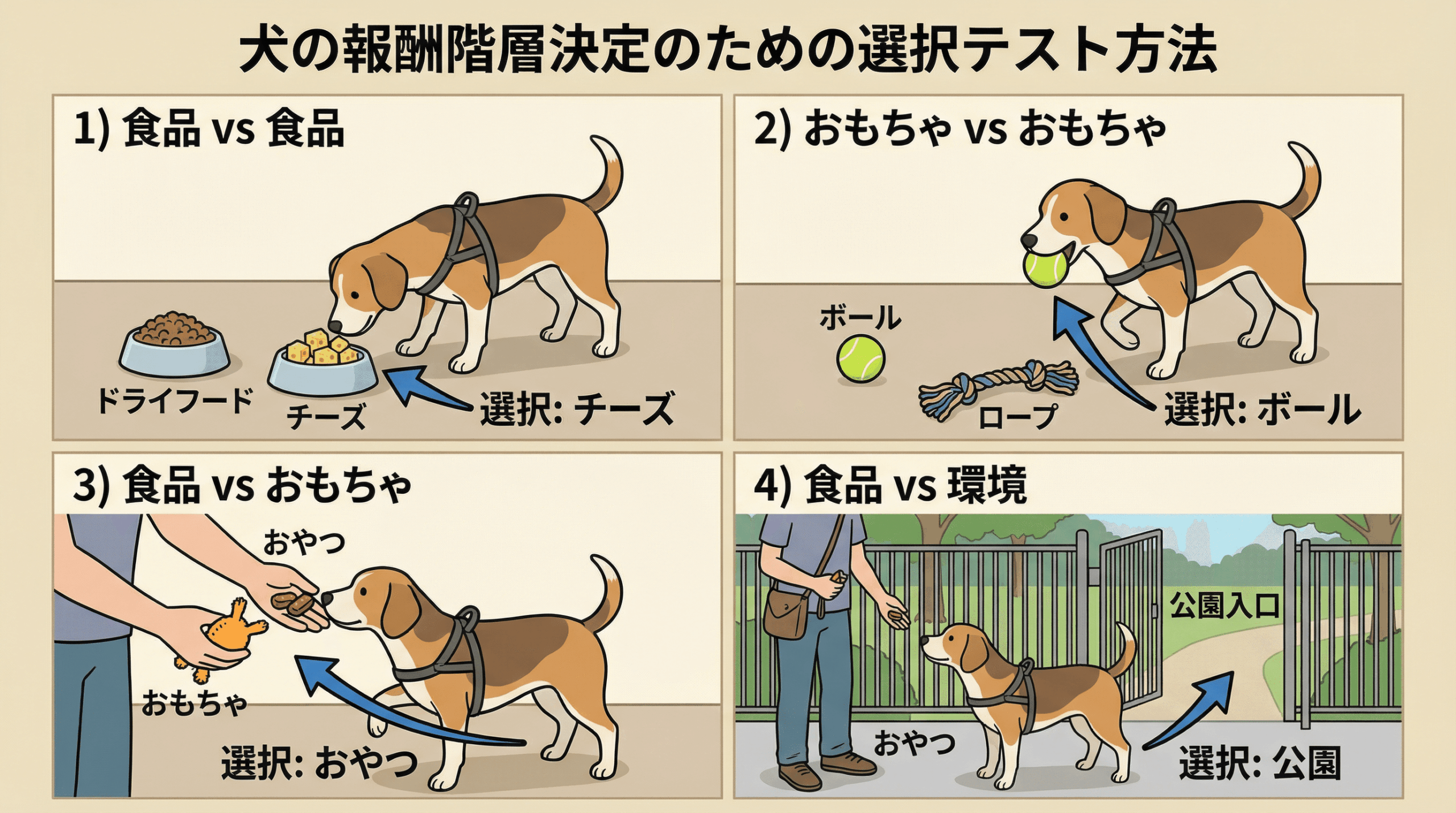 犬の報酬階層決定のための選択テスト方法

1) 食品 vs 食品

ドライフード

チーズ

選択: チーズ

2) おもちゃ vs おもちゃ

ボール

ロープ

選択: ボール

3) 食品 vs おもちゃ

おやつ

おもちゃ

選択: おやつ

4) 食品 vs 環境

公園入口

おやつ

選択: 公園