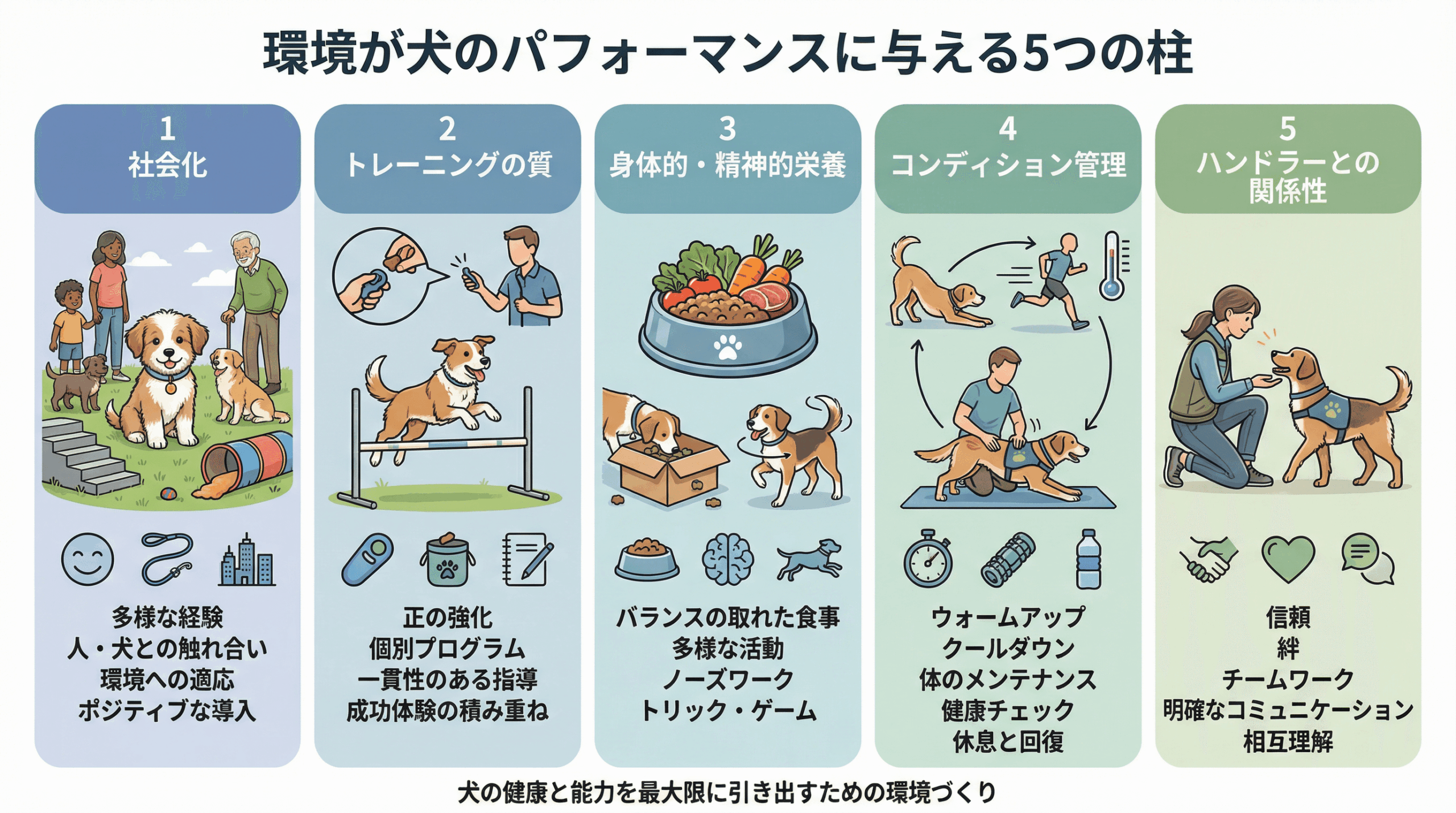 環境が犬のパフォーマンスに与える5つの柱

1
社会化

多様な経験
人・犬との触れ合い
環境への適応
ポジティブな導入

2
トレーニングの質

正の強化
個別プログラム
一貫性のある指導
成功体験の積み重ね

3
身体的・精神的栄養

バランスの取れた食事
多様な活動
ノーズワーク
トリック・ゲーム

4
コンディション管理

ウォームアップ
クールダウン
体のメンテナンス
健康チェック
休息と回復

5
ハンドラーとの関係性

信頼
絆
チームワーク
明確なコミュニケーション
相互理解

犬の健康と能力を最大限に引き出すための環境づくり