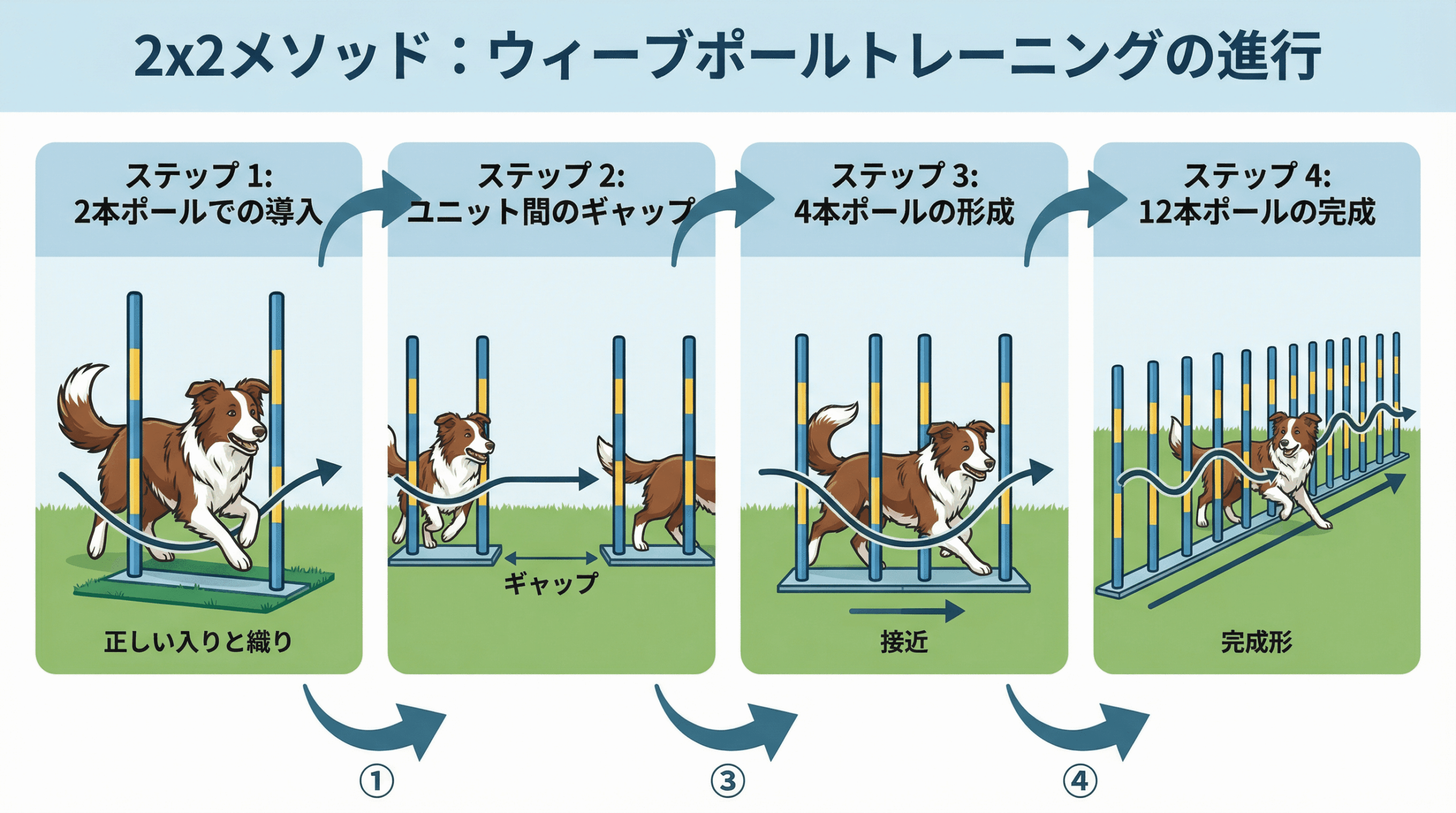 2x2メソッド：ウィーブポールトレーニングの進行

ステップ 1:
2本ポールでの導入

正しい入りと織り

ステップ 2:
ユニット間のギャップ

ギャップ

ステップ 3:
4本ポールの形成

接近

ステップ 4:
12本ポールの完成

完成形

①

③

④