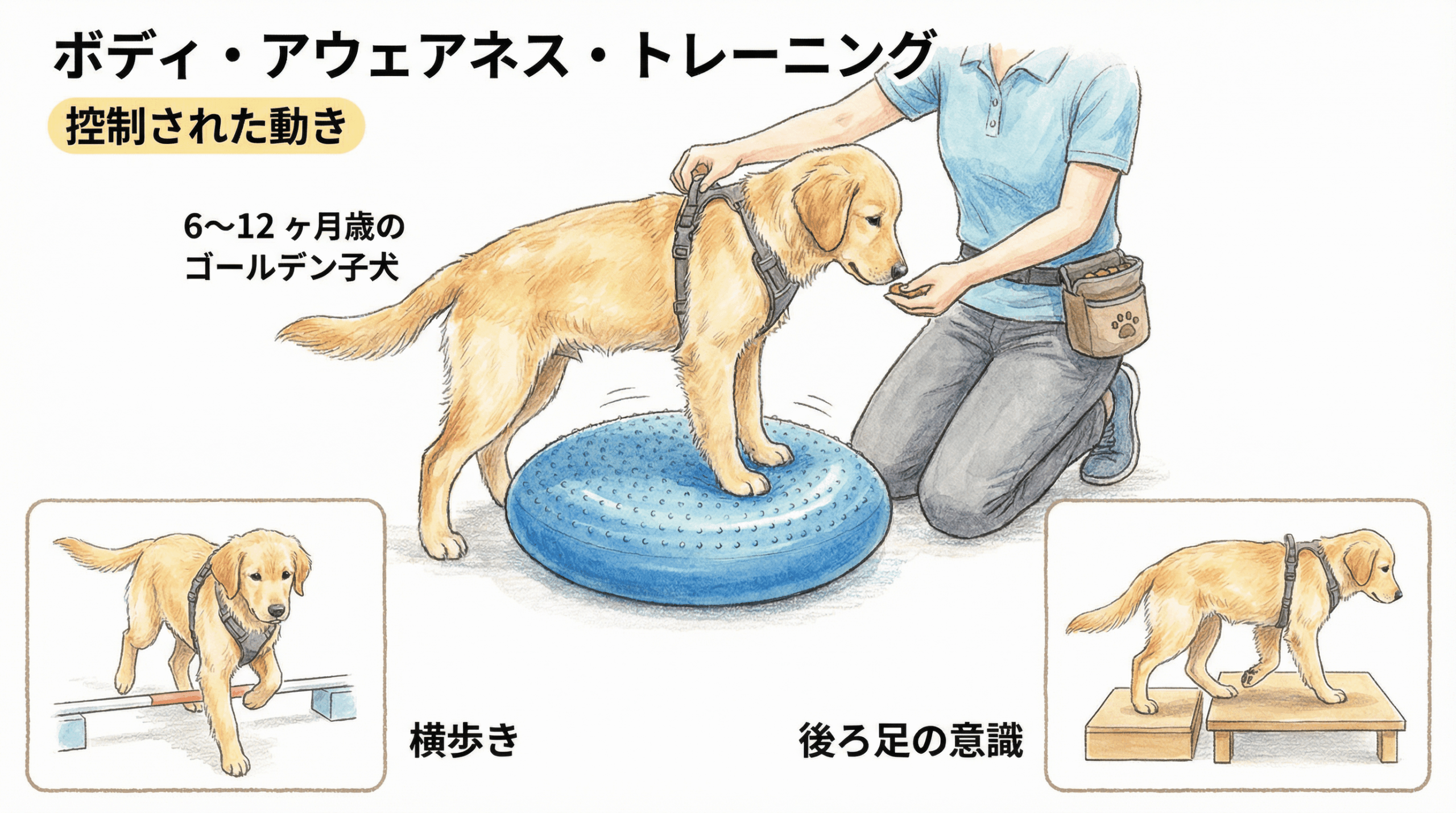 ボディ・アウェアネス・トレーニング

控制された動き

6〜12ヶ月歳の
ゴールデン子犬

横歩き

後ろ足の意識