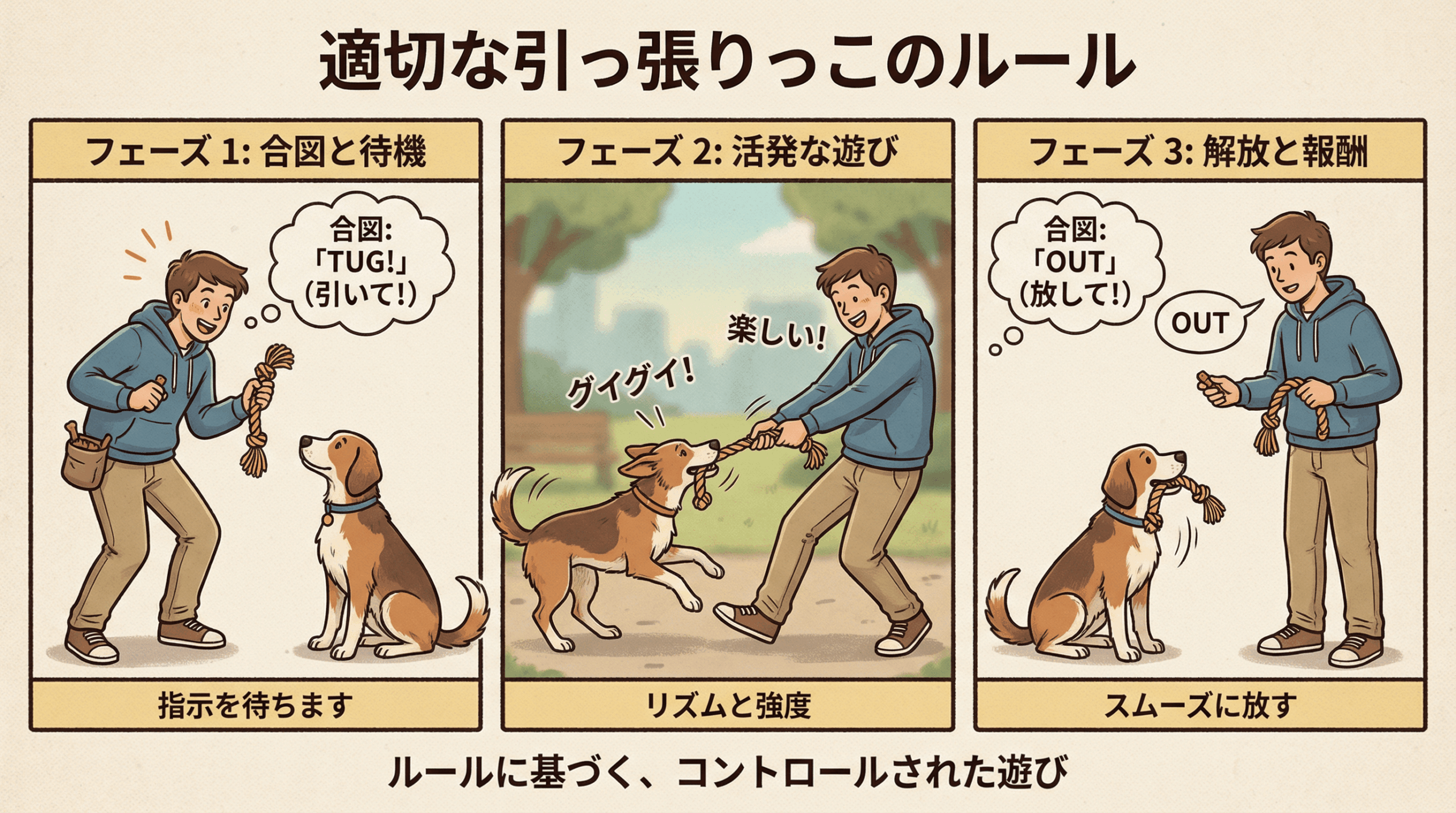 適切な引っ張りっこのルール

フェーズ 1: 合図と待機

合図:
「TUG!」
(引いて!)

指示を待ちます

フェーズ 2: 活発な遊び

楽しい!

グイグイ!

リズムと強度

フェーズ 3: 解放と報酬

合図:
「OUT」
(放して!)

OUT

スムーズに放す

ルールに基づく、コントロールされた遊び