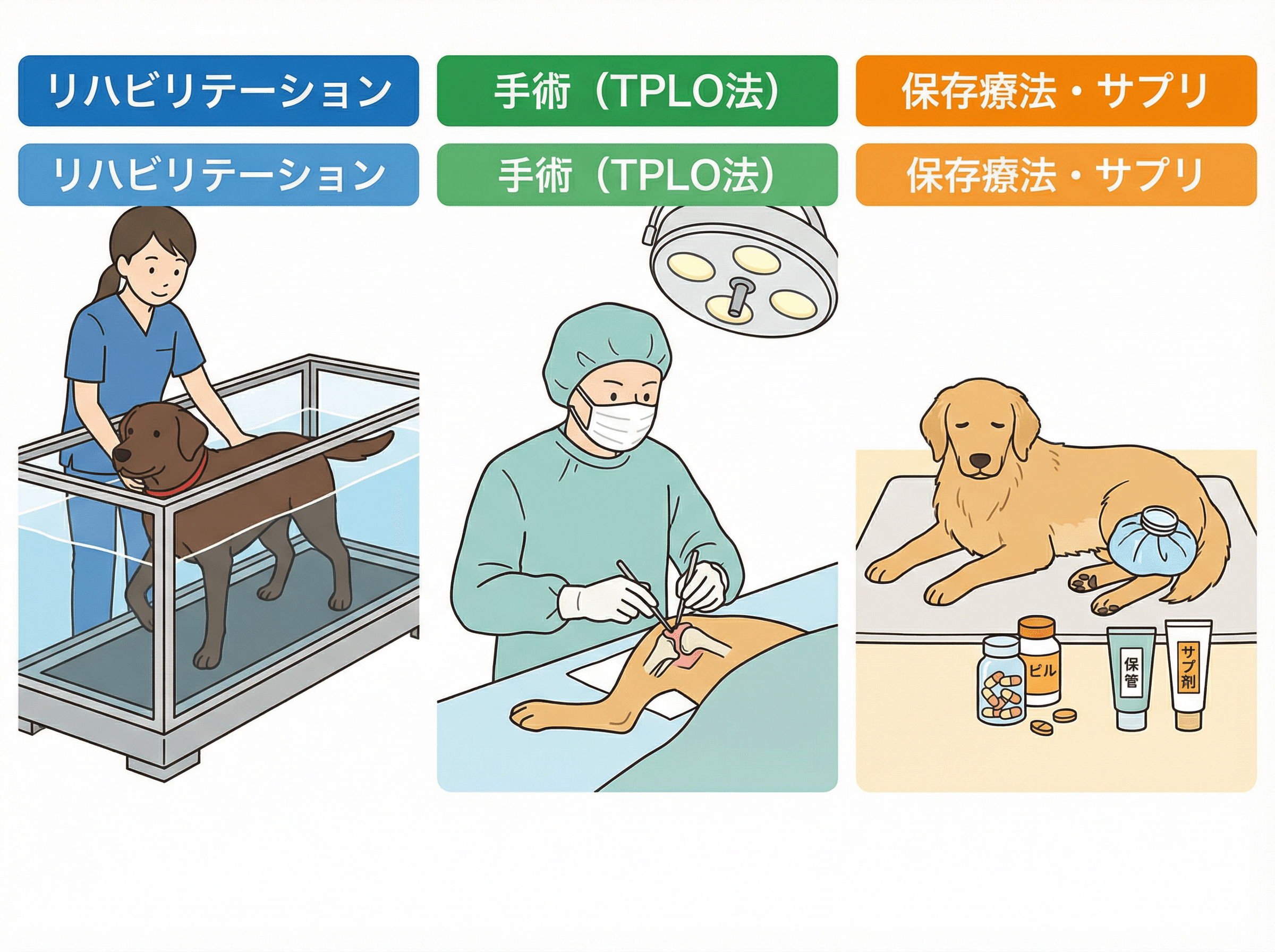 リハビリテーション

リハビリテーション

手術（TPLO法）

手術（TPLO法）

保存療法・サプリ

保存療法・サプリ

ピル

保管

サプ剤