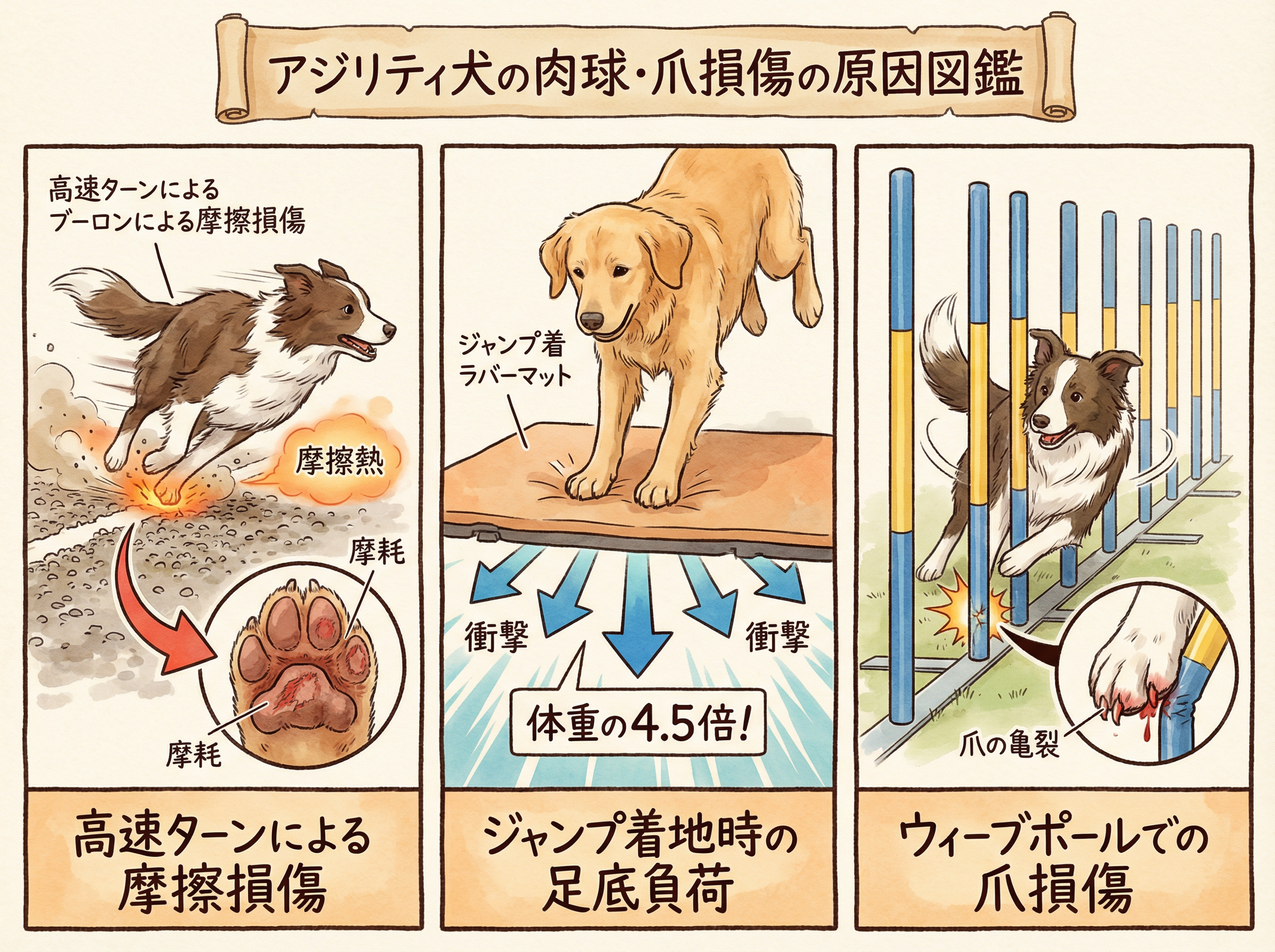 アジリティ犬の肉球・爪損傷の原因図鑑

高速ターンによる
ブーロンによる摩擦損傷

摩擦熱

摩耗

摩耗

高速ターンによる
摩擦損傷

ジャンプ着
ラバーマット

衝撃

衝撃

体重の4.5倍!

ジャンプ着地時の
足底負荷

爪の亀裂

ウィーブポールでの
爪損傷