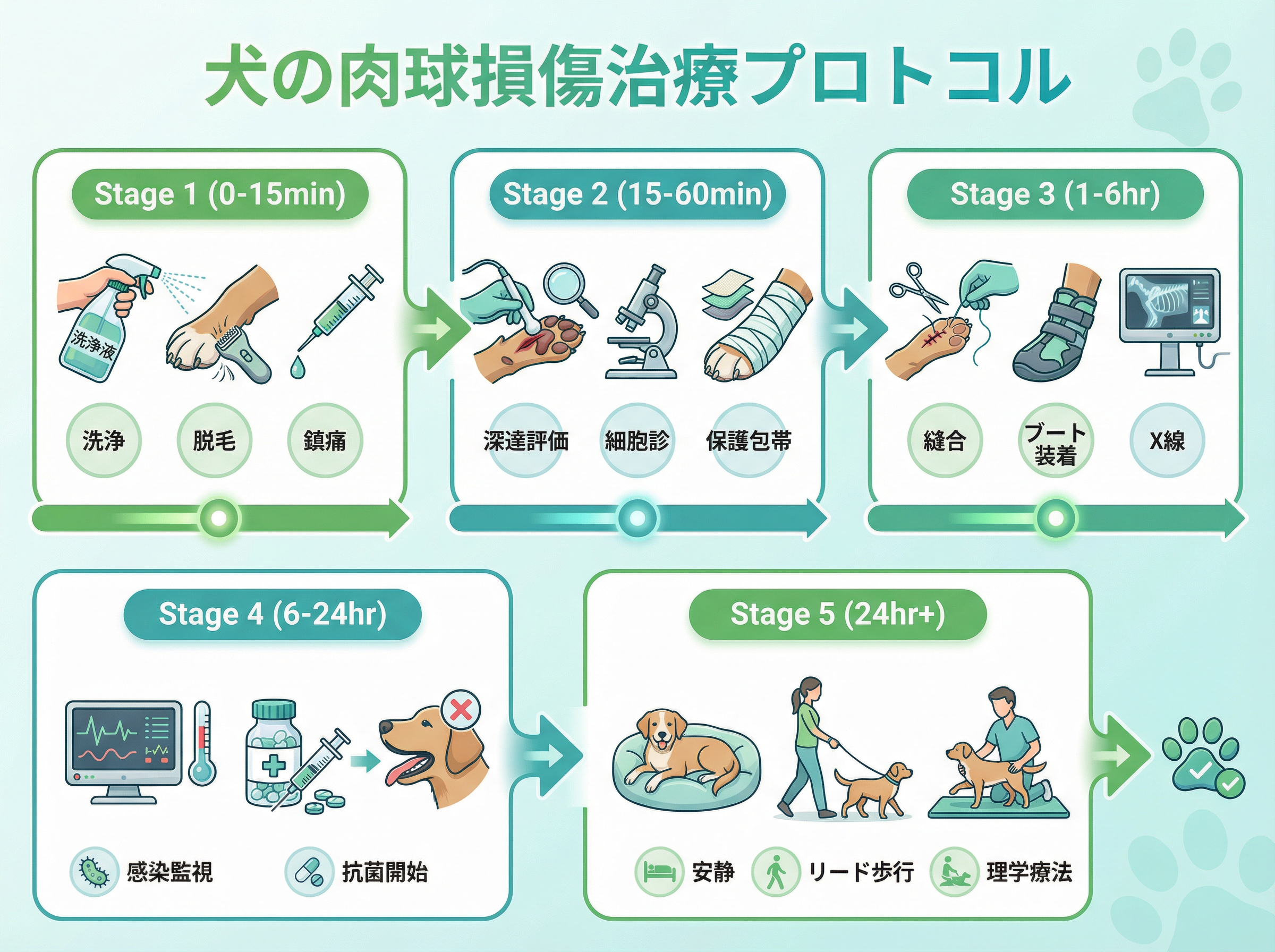 犬の肉球損傷治療プロトコル

Stage 1 (0-15min)

洗浄液

洗浄
脱毛
鎮痛

Stage 2 (15-60min)

深達評価
細胞診
保護包帯

Stage 3 (1-6hr)

縫合
ブート装着
X線

Stage 4 (6-24hr)

感染監視
抗菌開始

Stage 5 (24hr+)

安静
リード歩行
理学療法