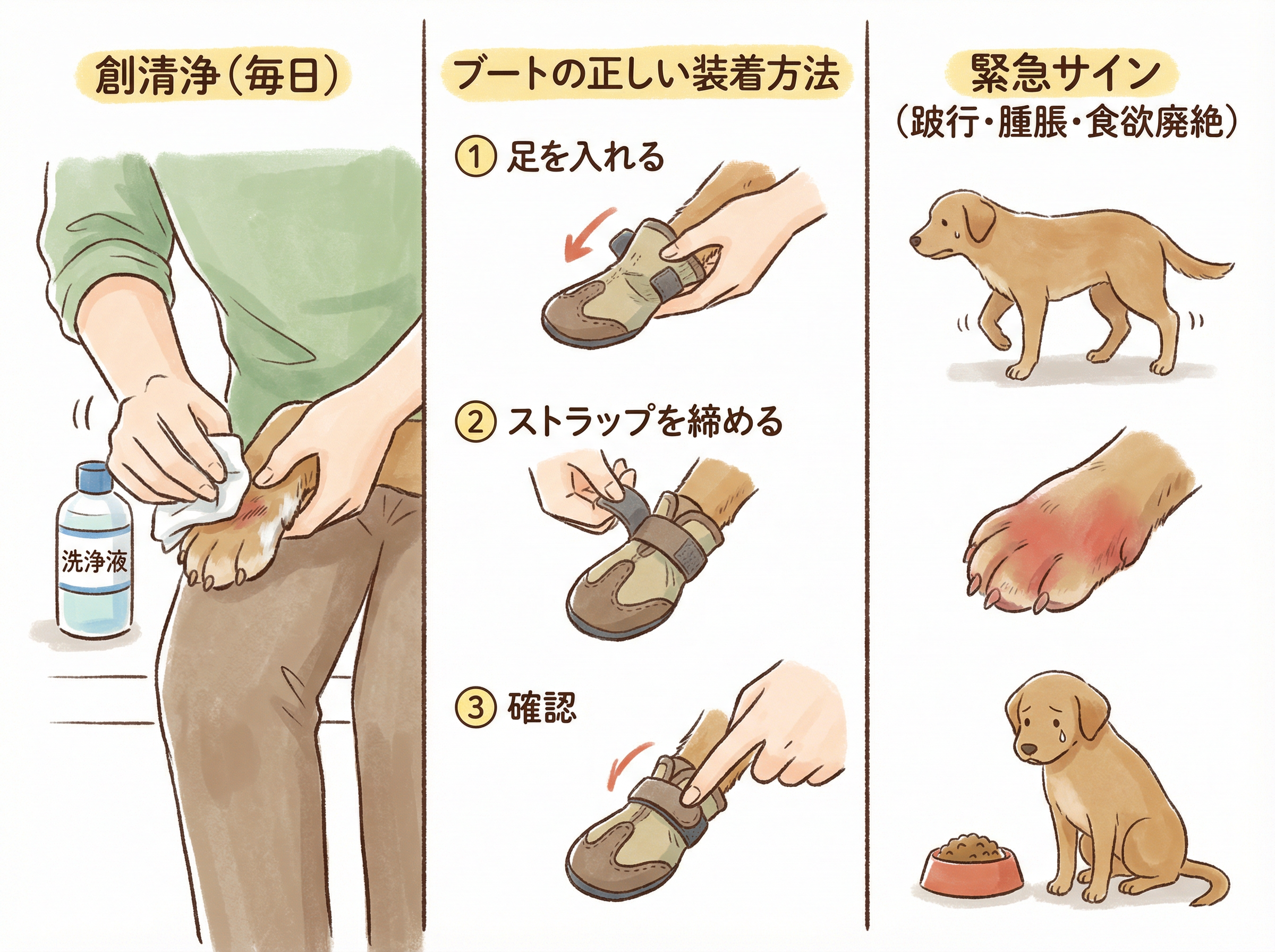 創清浄(毎日)

洗浄液

ブートの正しい装着方法

① 足を入れる

② ストラップを締める

③ 確認

緊急サイン
(跛行・腫脹・食欲廃絶)